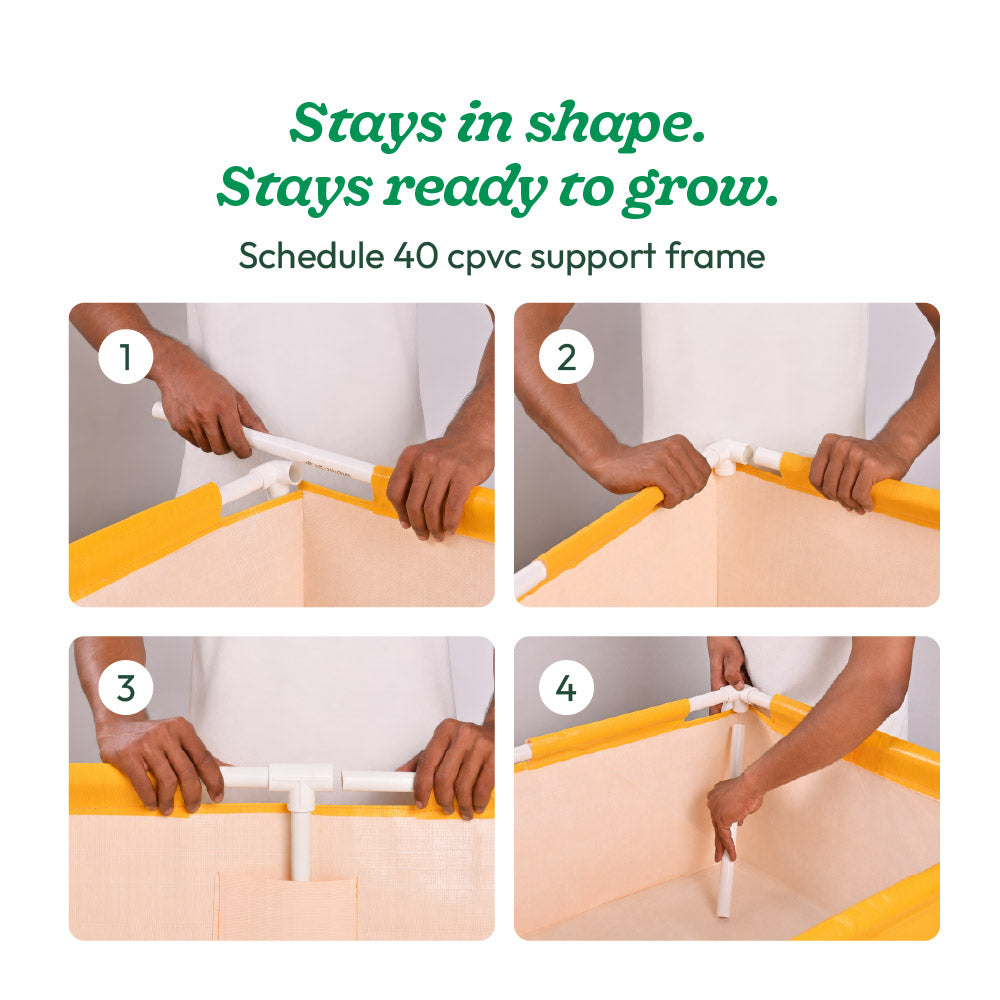 Stays in shape.
Stays ready to grow.

Schedule 40 cpvc support frame

1

2

3

4