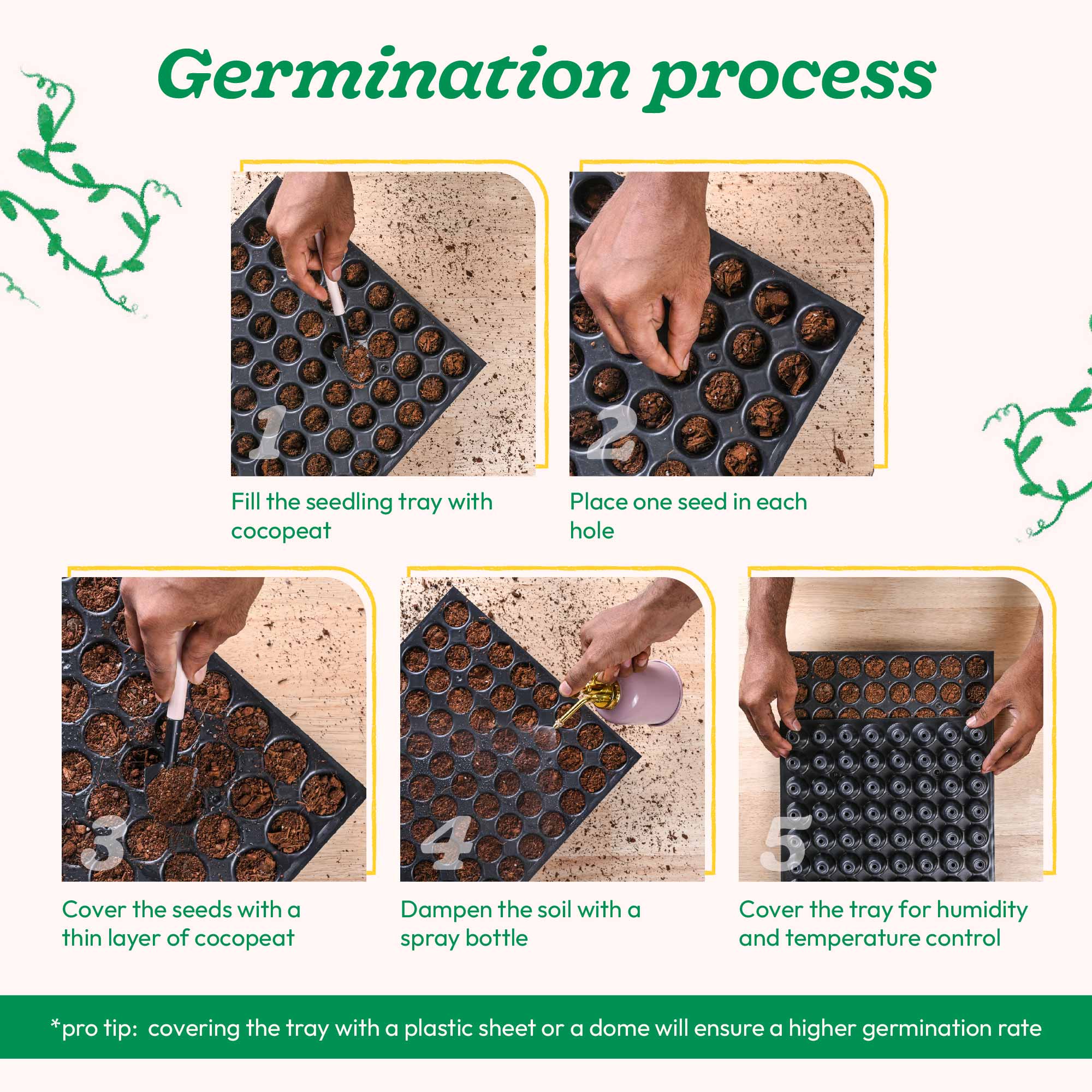 Germination process

1

Fill the seedling tray with cocopeat

2

Place one seed in each hole

3

Cover the seeds with a thin layer of cocopeat

4

Dampen the soil with a spray bottle

5

Cover the tray for humidity and temperature control

*pro tip: covering the tray with a plastic sheet or a dome will ensure a higher germination rate