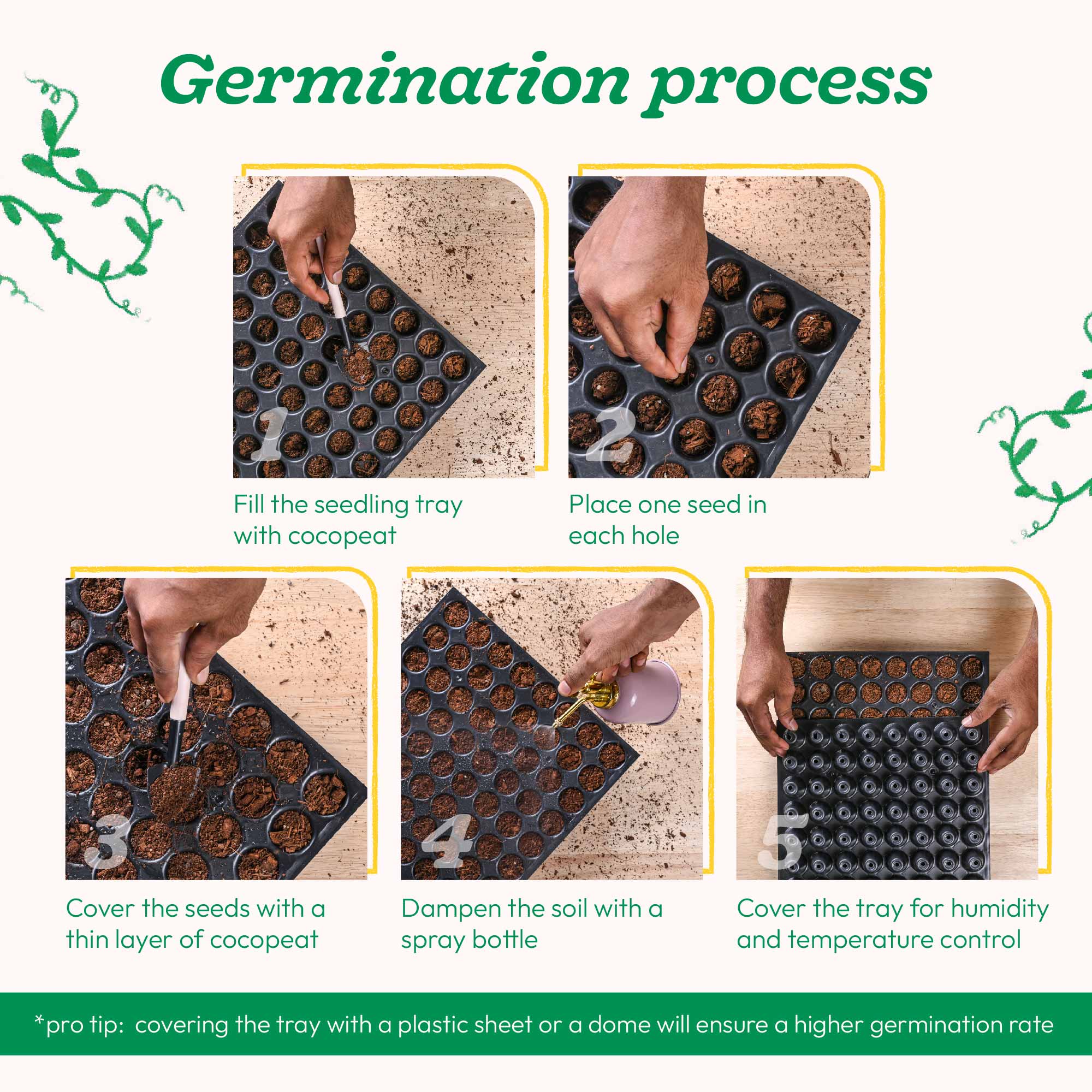 Germination process

1

Fill the seedling tray with cocopeat

2

Place one seed in each hole

3

Cover the seeds with a thin layer of cocopeat

4

Dampen the soil with a spray bottle

5

Cover the tray for humidity and temperature control

*pro tip: covering the tray with a plastic sheet or a dome will ensure a higher germination rate