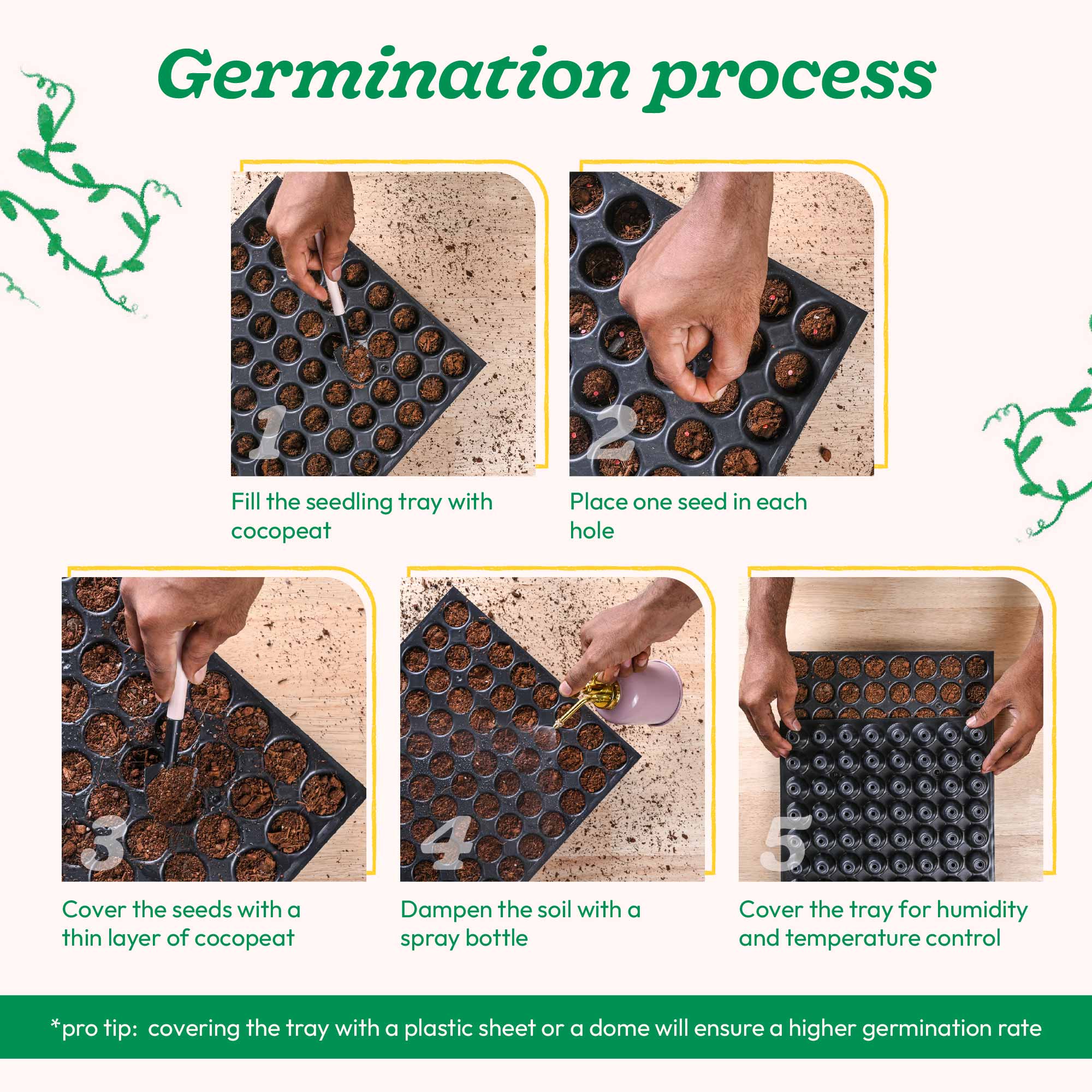 Germination process

1

Fill the seedling tray with cocopeat

2

Place one seed in each hole

3

Cover the seeds with a thin layer of cocopeat

4

Dampen the soil with a spray bottle

5

Cover the tray for humidity and temperature control

*pro tip: covering the tray with a plastic sheet or a dome will ensure a higher germination rate