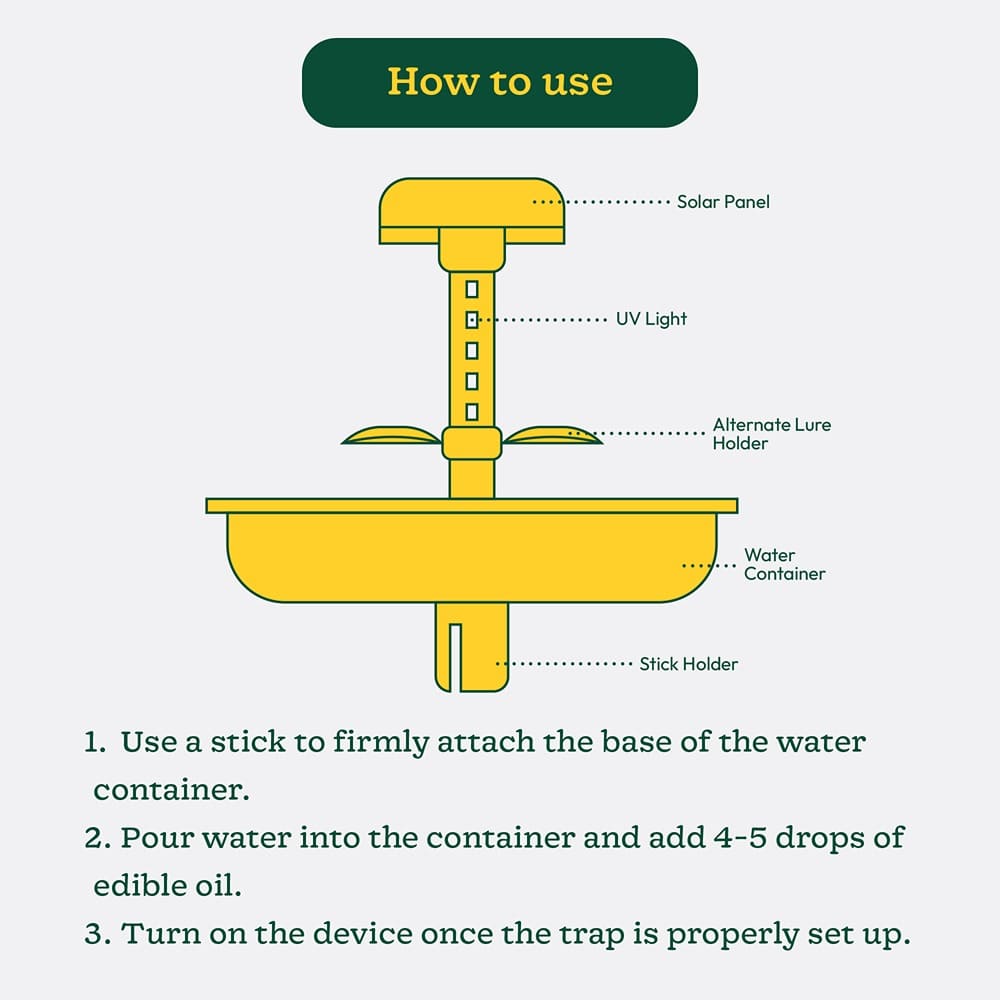 How to use

Solar Panel

UV Light

Alternate Lure Holder

Water Container

Stick Holder

1. Use a stick to firmly attach the base of the water container.
2. Pour water into the container and add 4-5 drops of edible oil.
3. Turn on the device once the trap is properly set up.