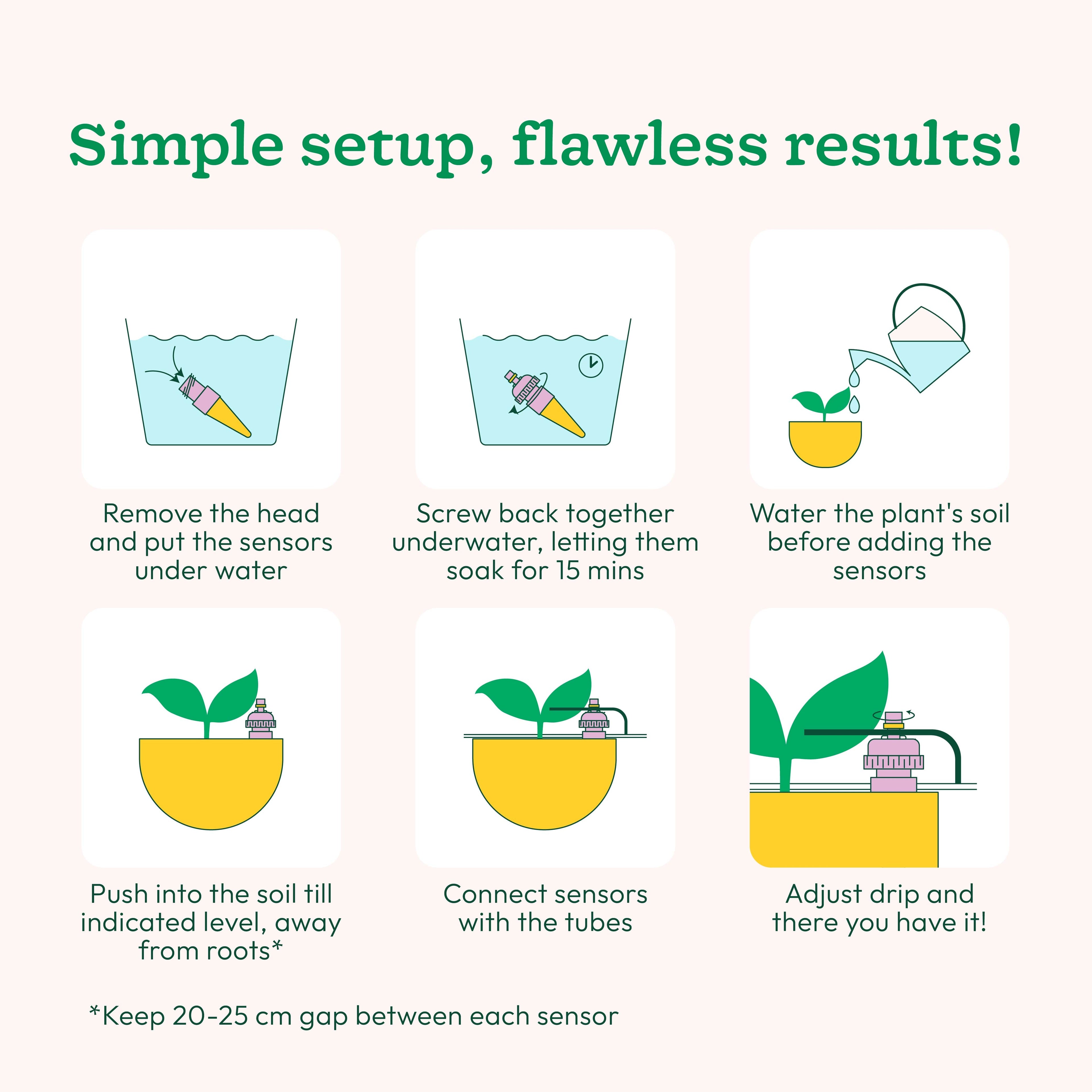 Simple setup, flawless results!

Remove the head and put the sensors under water

Screw back together underwater, letting them soak for 15 mins

Water the plant's soil before adding the sensors

Push into the soil till indicated level, away from roots*

Connect sensors with the tubes

Adjust drip and there you have it!

*Keep 20-25 cm gap between each sensor