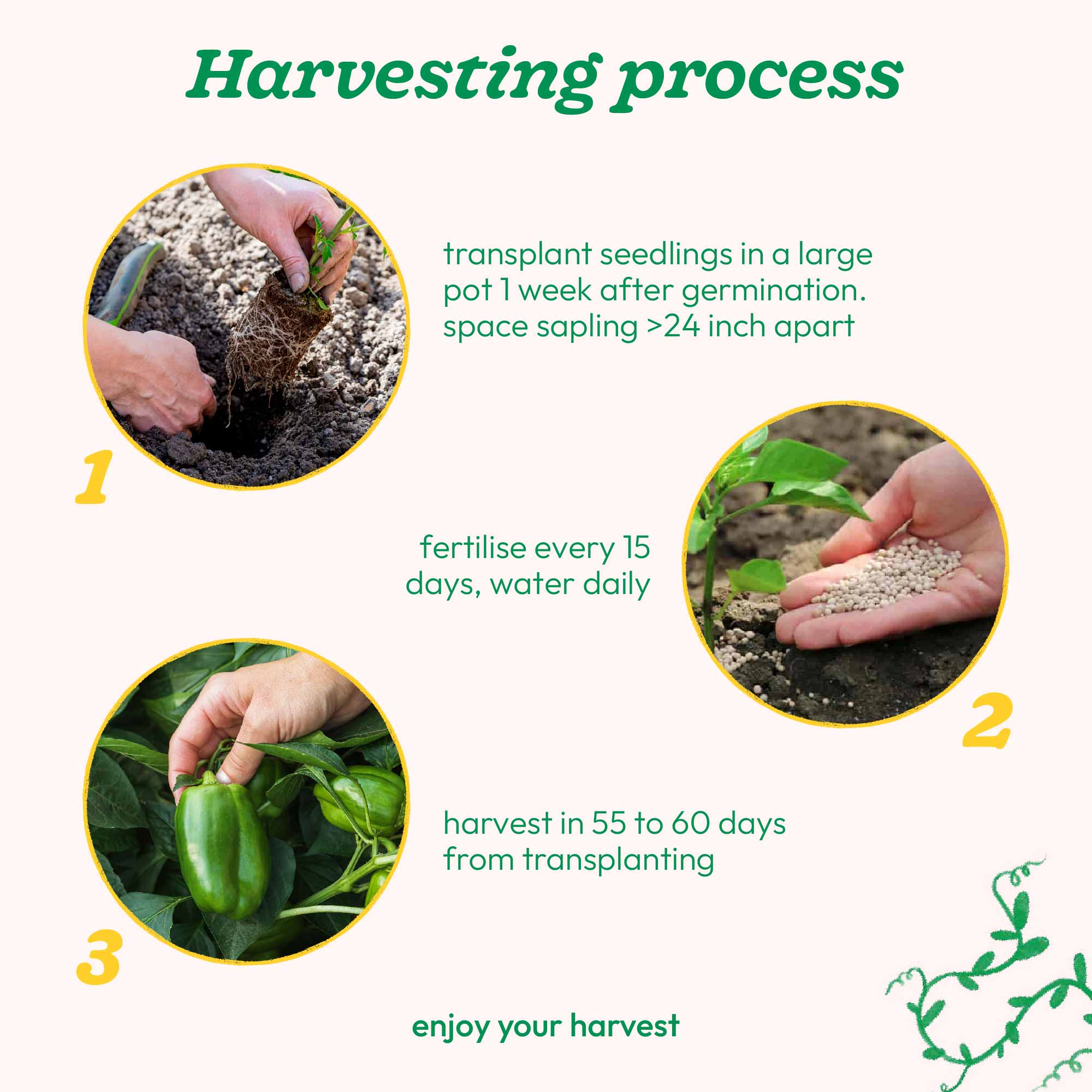 Harvesting process

1

transplant seedlings in a large pot 1 week after germination. space sapling >24 inch apart

fertilise every 15 days, water daily

2

3

harvest in 55 to 60 days from transplanting

enjoy your harvest