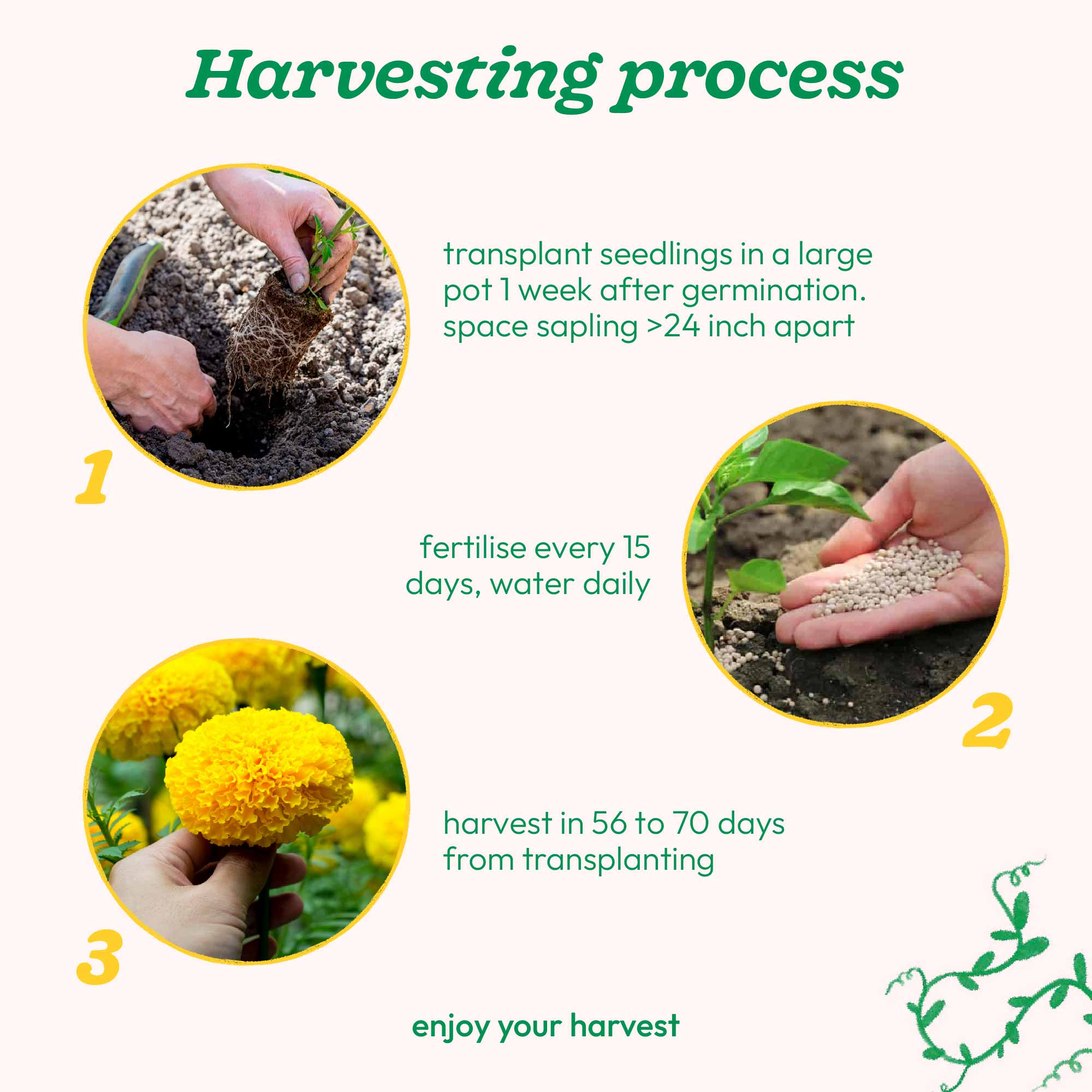 Harvesting process

1

transplant seedlings in a large pot 1 week after germination. space sapling >24 inch apart

fertilise every 15 days, water daily

2

3

harvest in 56 to 70 days from transplanting

enjoy your harvest