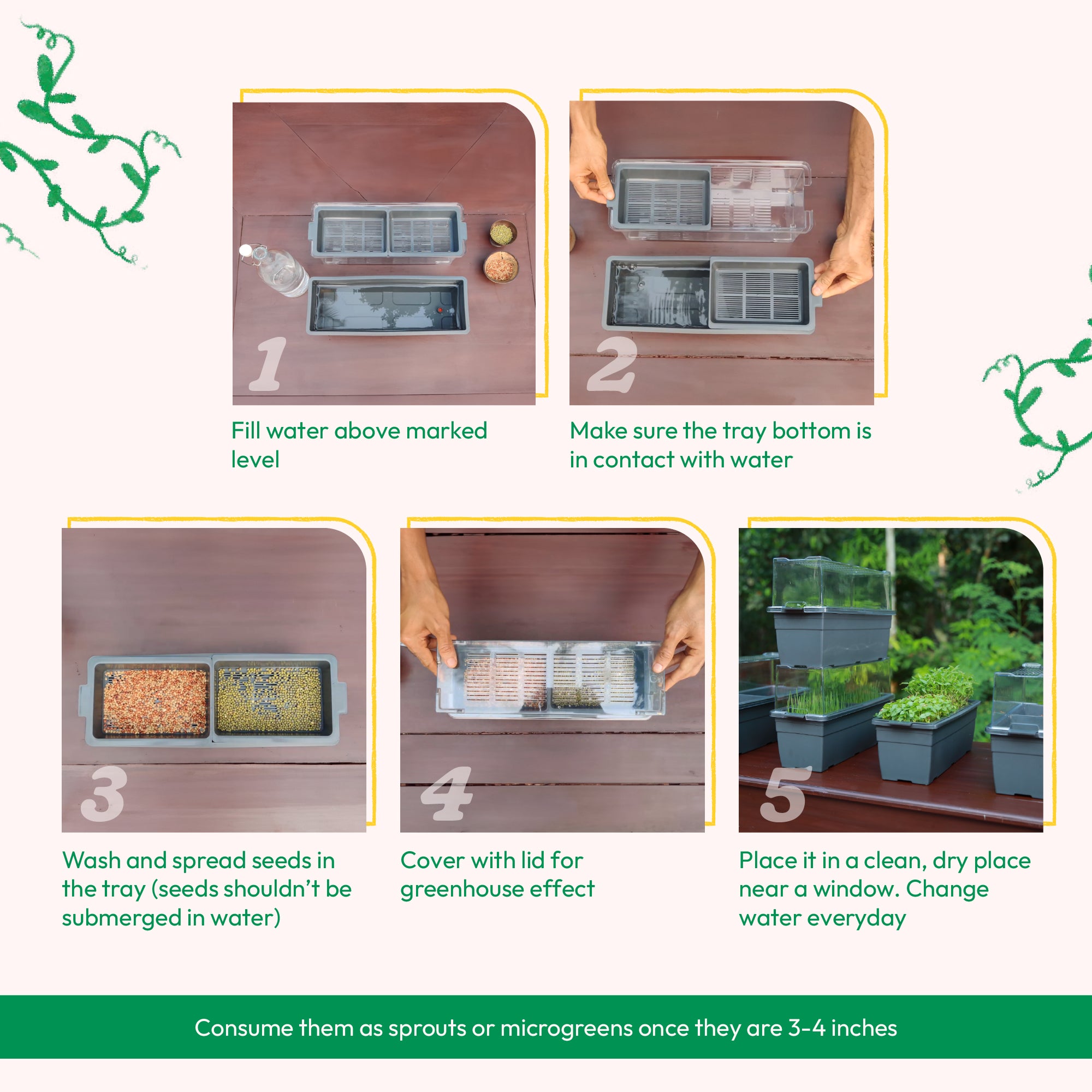 1

Fill water above marked level

2

Make sure the tray bottom is in contact with water

3

Wash and spread seeds in the tray (seeds shouldn't be submerged in water)

4

Cover with lid for greenhouse effect

5

Place it in a clean, dry place near a window. Change water everyday

Consume them as sprouts or microgreens once they are 3-4 inches