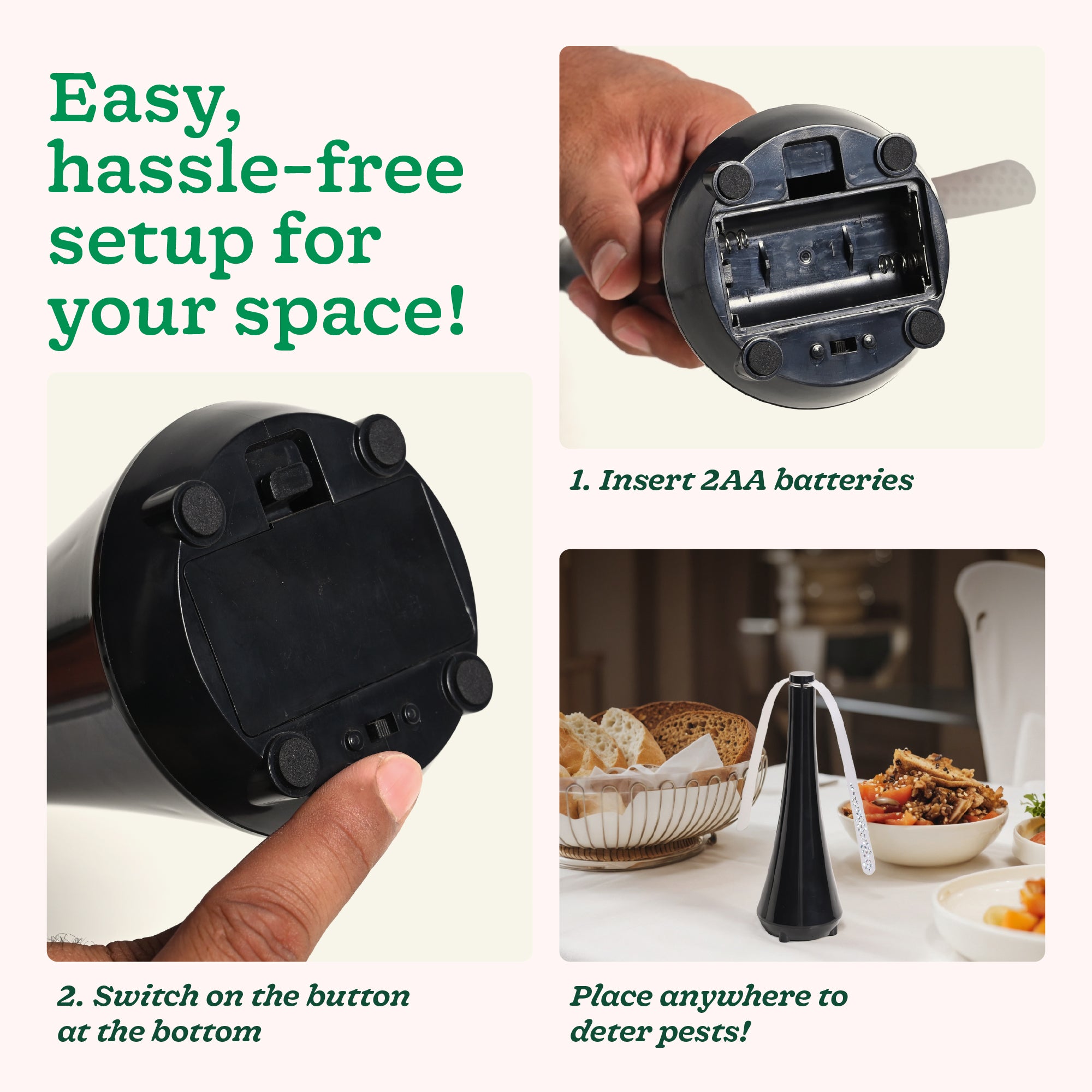 Easy, hassle-free setup for your space!

1. Insert 2AA batteries

2. Switch on the button at the bottom

Place anywhere to deter pests!