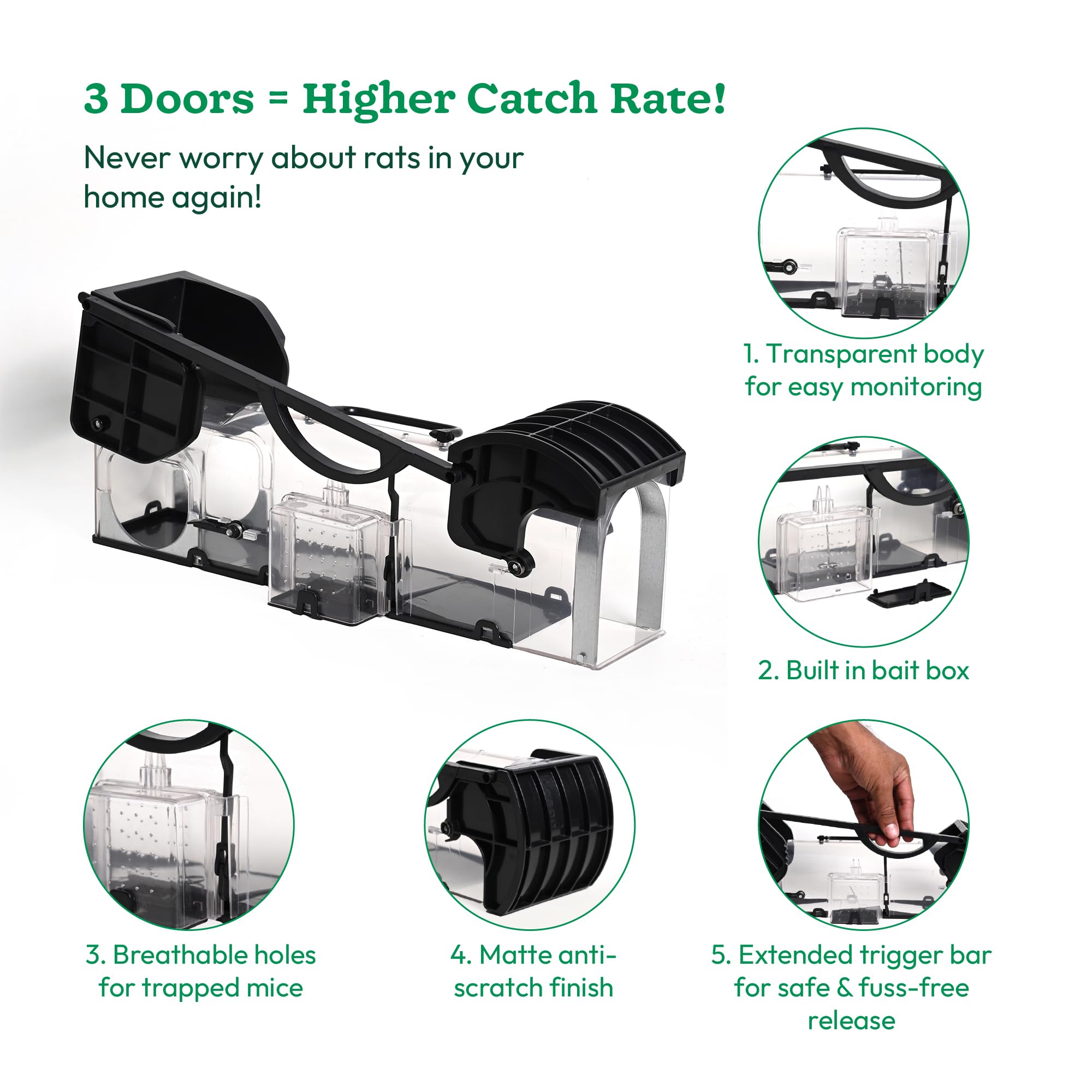 3 Doors = Higher Catch Rate!

Never worry about rats in your home again!

1. Transparent body for easy monitoring

2. Built in bait box

3. Breathable holes for trapped mice

4. Matte anti-scratch finish

5. Extended trigger bar for safe & fuss-free release