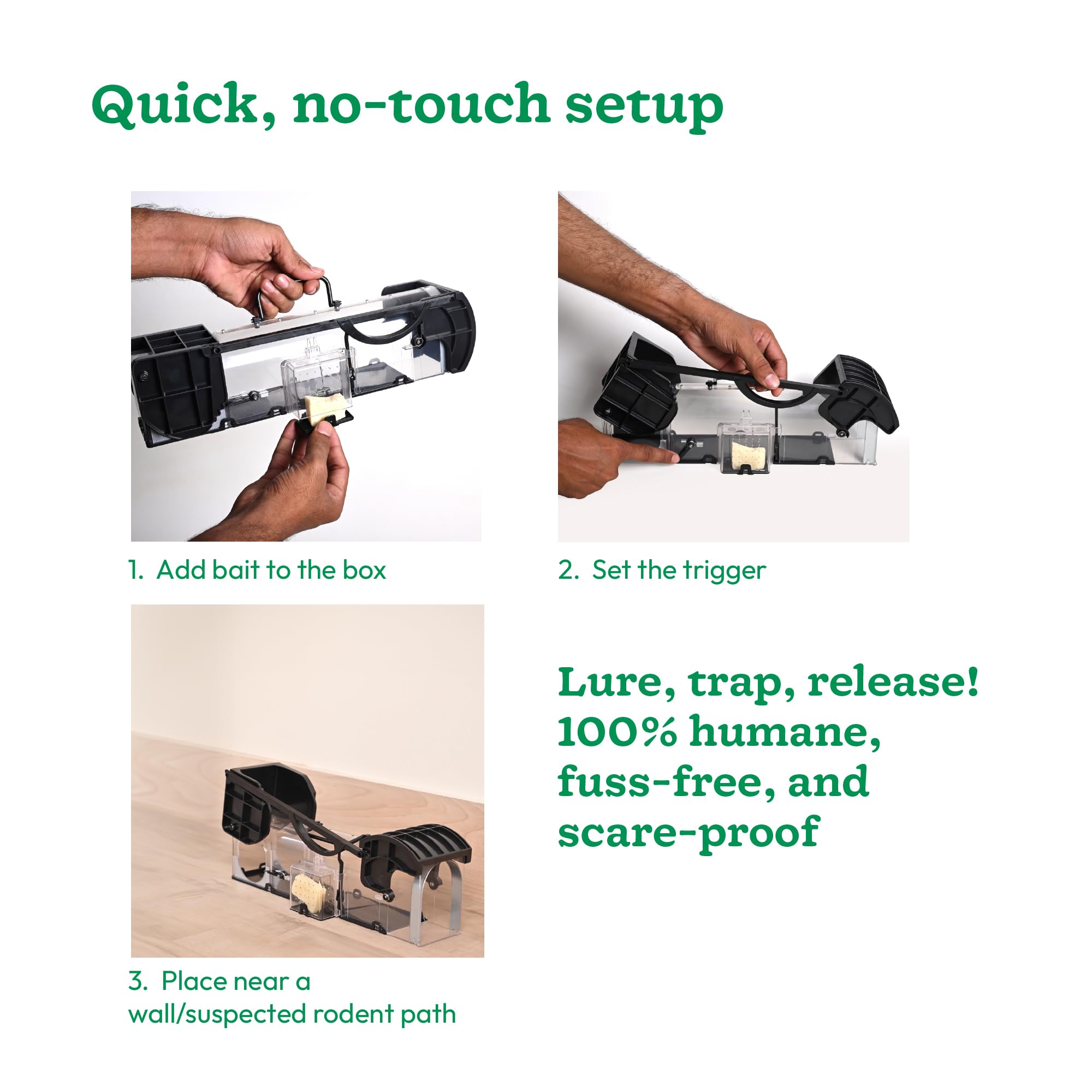 Quick, no-touch setup

1. Add bait to the box

2. Set the trigger

3. Place near a wall/suspected rodent path

Lure, trap, release! 100% humane, fuss-free, and scare-proof