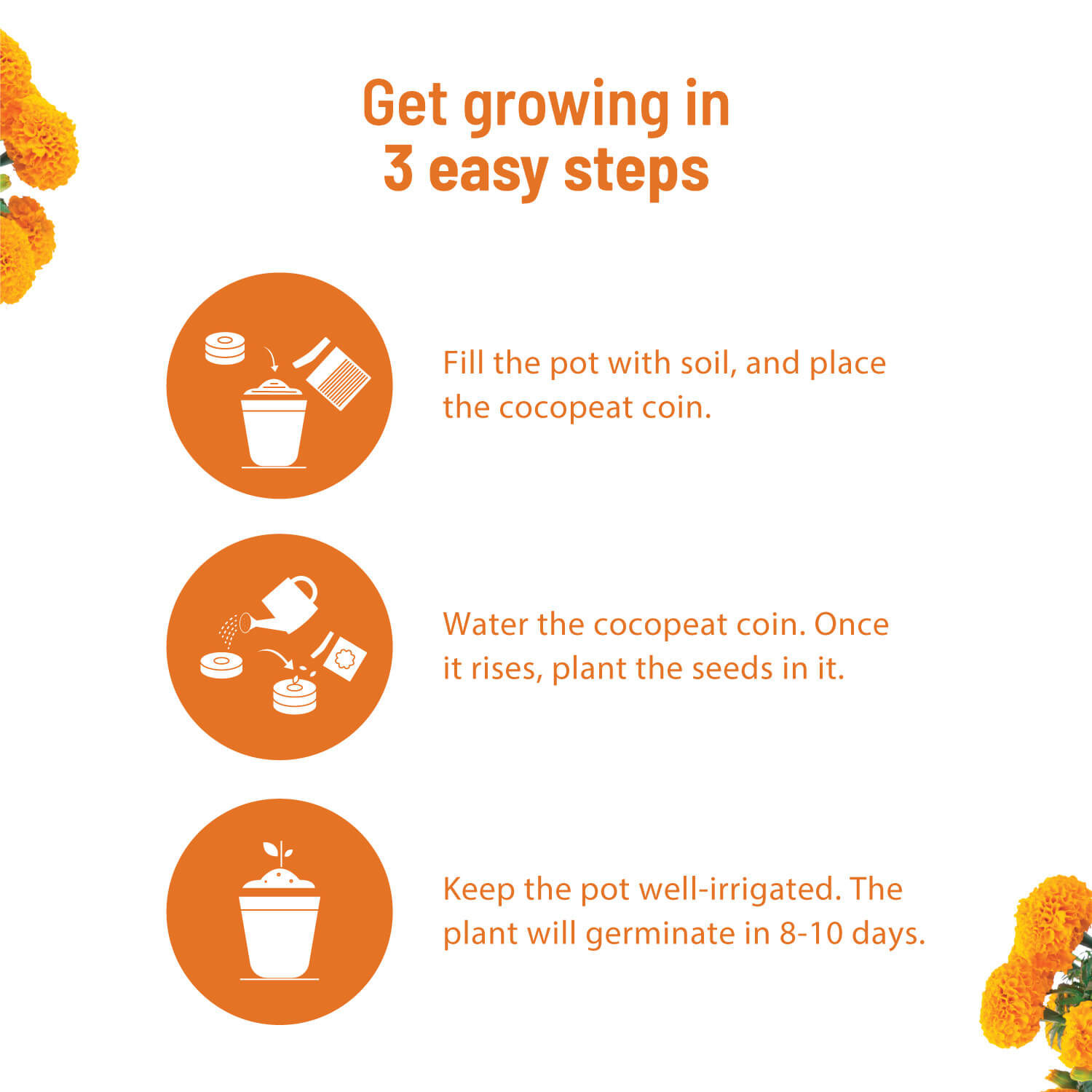 Get growing in 3 easy steps

Fill the pot with soil, and place the cocopeat coin.

Water the cocopeat coin. Once it rises, plant the seeds in it.

Keep the pot well-irrigated. The plant will germinate in 8-10 days.