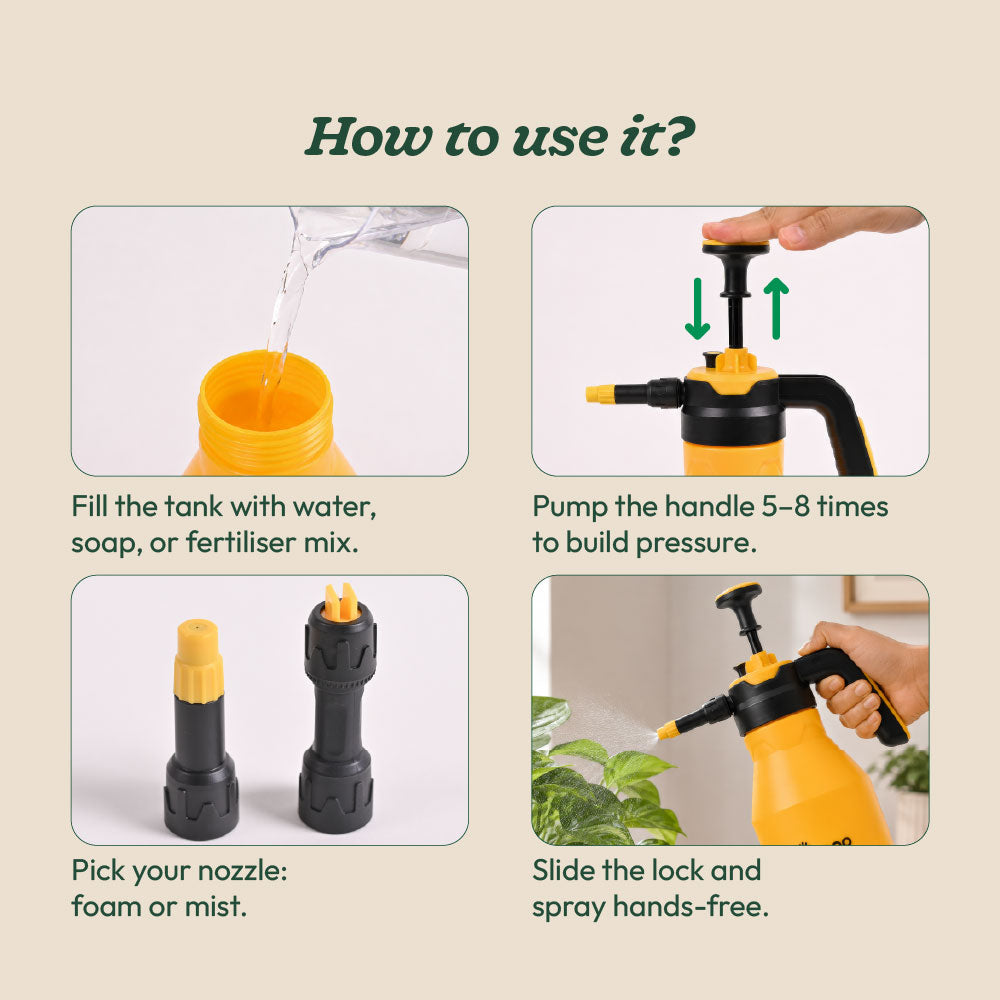 How to use it?

Fill the tank with water, soap, or fertiliser mix.

Pump the handle 5–8 times to build pressure.

Pick your nozzle: foam or mist.

Slide the lock and spray hands-free.