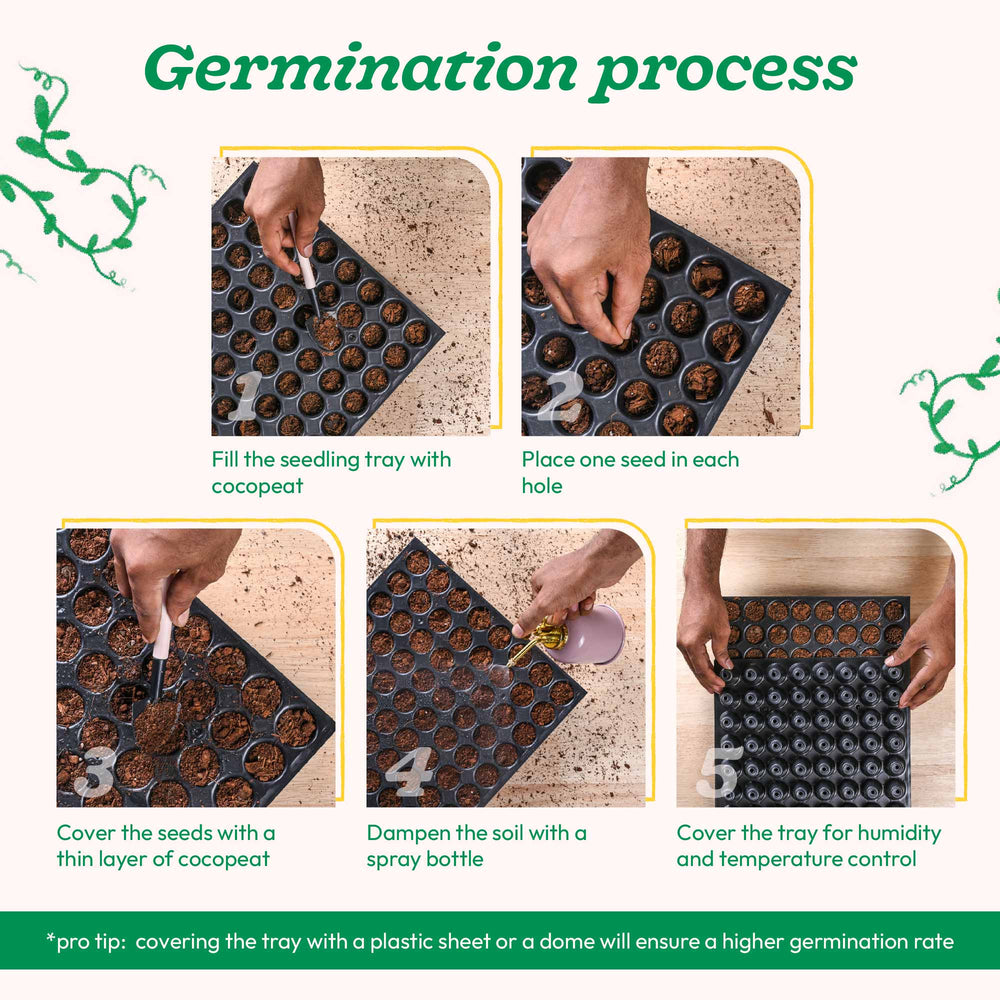 Germination process

1
Fill the seedling tray with cocopeat

2
Place one seed in each hole

3
Cover the seeds with a thin layer of cocopeat

4
Dampen the soil with a spray bottle

5
Cover the tray for humidity and temperature control

*pro tip: covering the tray with a plastic sheet or a dome will ensure a higher germination rate