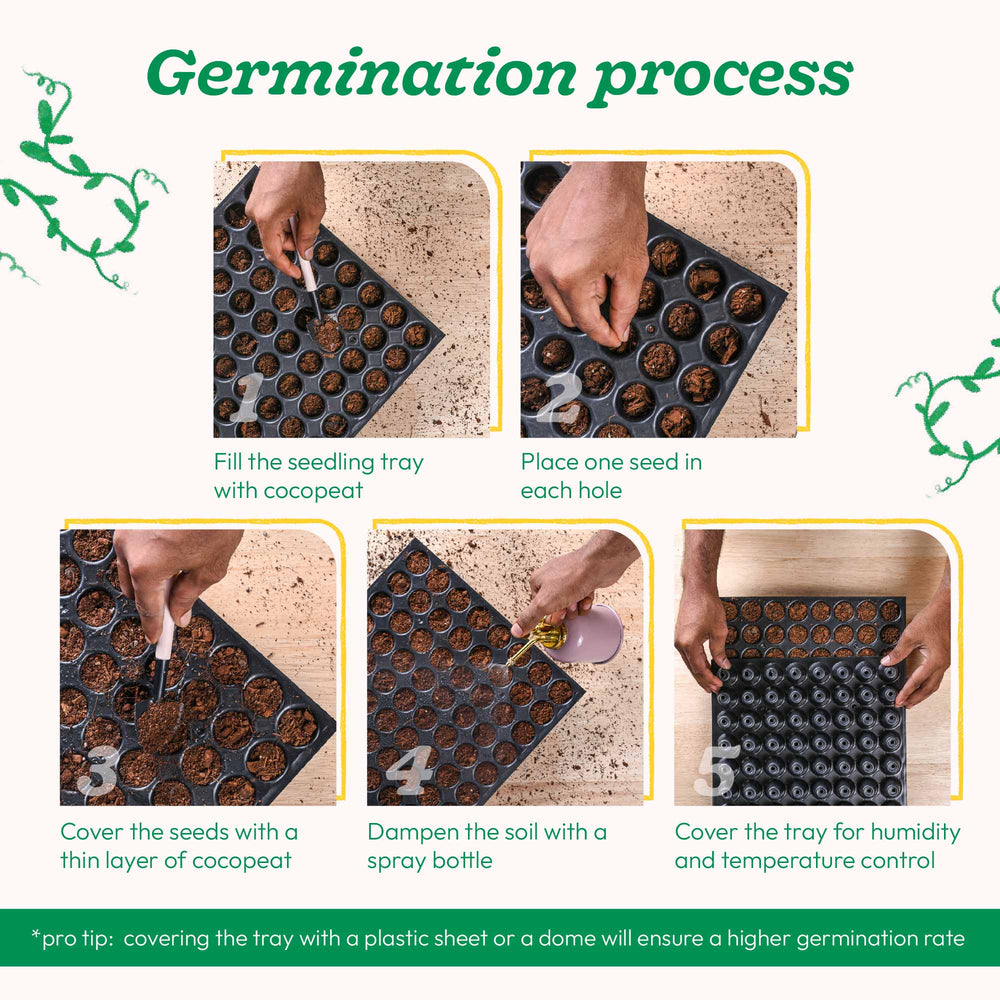 Germination process

1

Fill the seedling tray with cocopeat

2

Place one seed in each hole

3

Cover the seeds with a thin layer of cocopeat

4

Dampen the soil with a spray bottle

5

Cover the tray for humidity and temperature control

*pro tip: covering the tray with a plastic sheet or a dome will ensure a higher germination rate