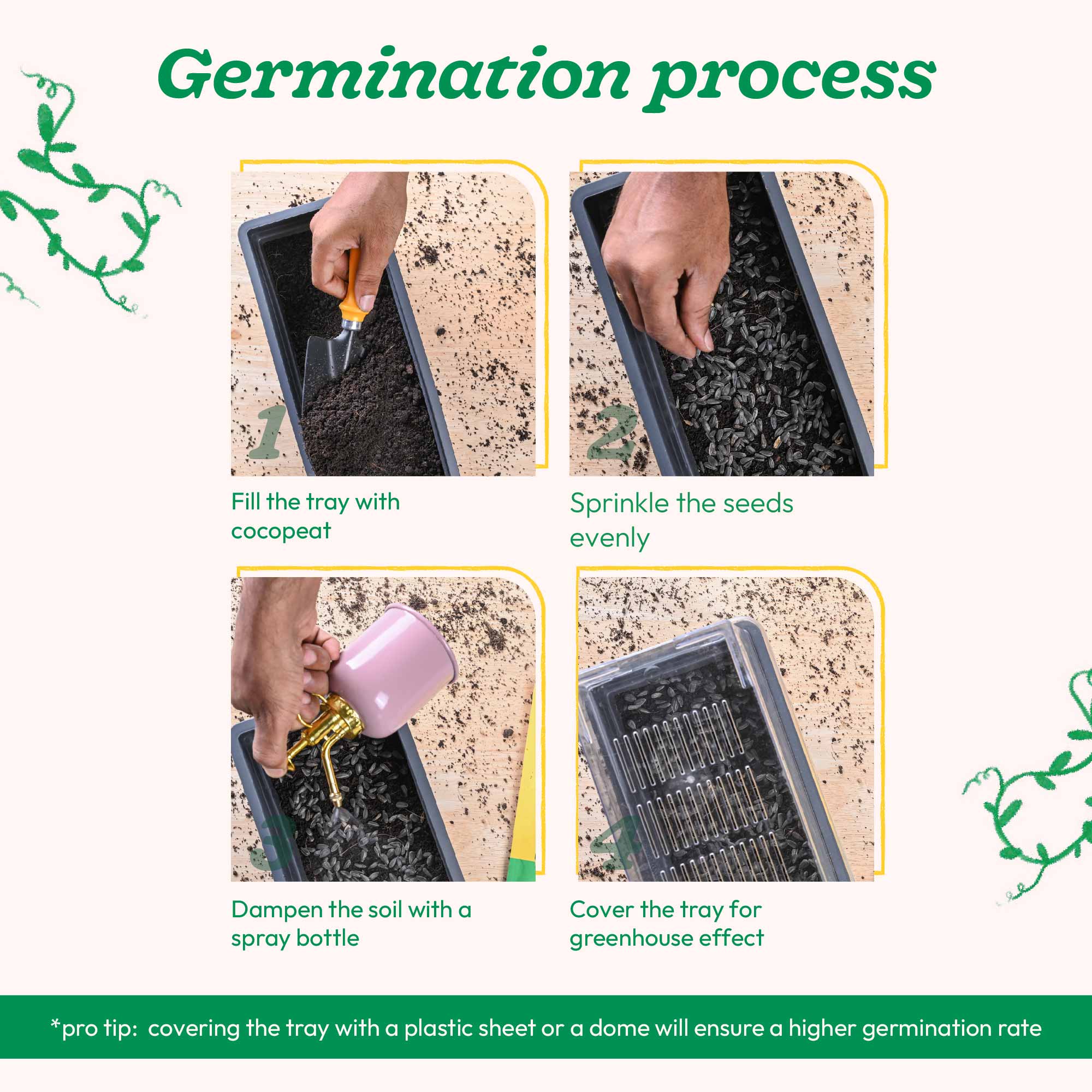 Germination process

1

Fill the tray with cocopeat

2

Sprinkle the seeds evenly

3

Dampen the soil with a spray bottle

4

Cover the tray for greenhouse effect

*pro tip: covering the tray with a plastic sheet or a dome will ensure a higher germination rate