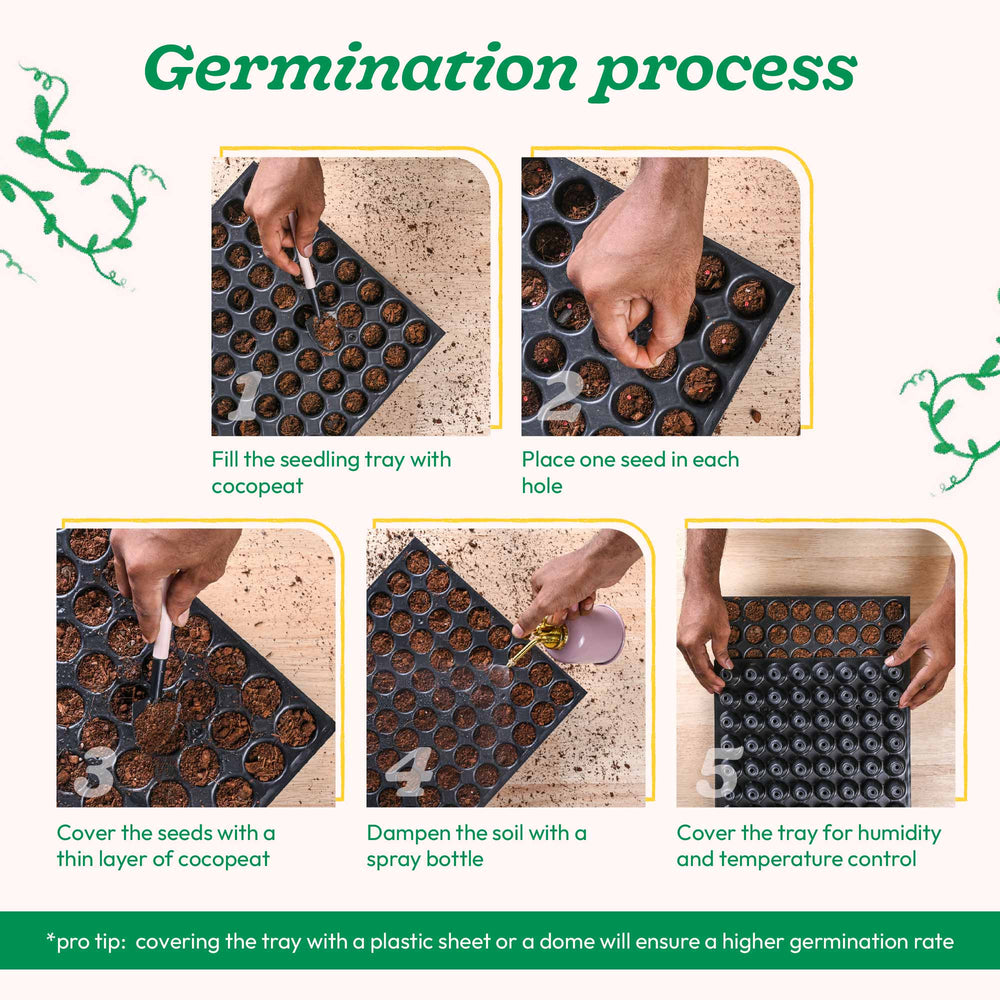 Germination process

1
Fill the seedling tray with cocopeat

2
Place one seed in each hole

3
Cover the seeds with a thin layer of cocopeat

4
Dampen the soil with a spray bottle

5
Cover the tray for humidity and temperature control

*pro tip: covering the tray with a plastic sheet or a dome will ensure a higher germination rate