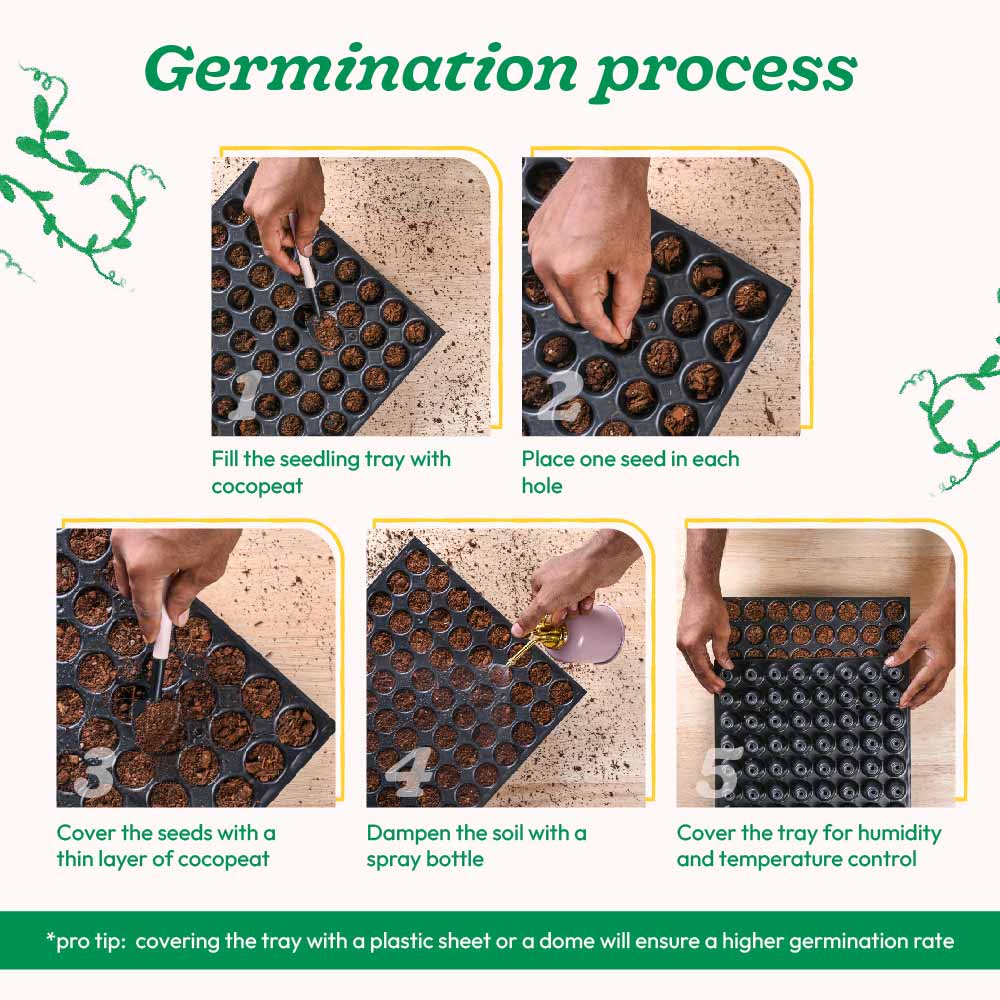 Germination process

1
Fill the seedling tray with cocopeat

2
Place one seed in each hole

3
Cover the seeds with a thin layer of cocopeat

4
Dampen the soil with a spray bottle

5
Cover the tray for humidity and temperature control

*pro tip: covering the tray with a plastic sheet or a dome will ensure a higher germination rate