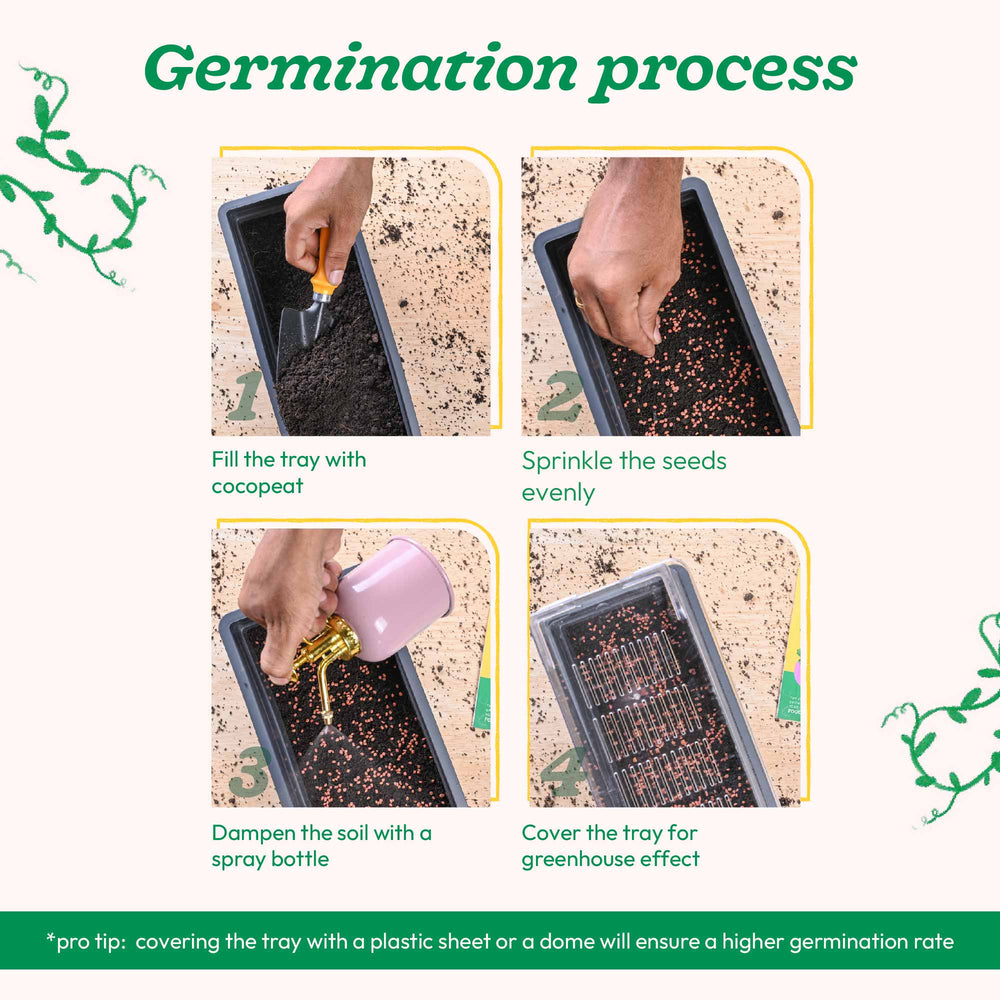 Germination process

1

Fill the tray with cocopeat

2

Sprinkle the seeds evenly

3

Dampen the soil with a spray bottle

4

Cover the tray for greenhouse effect

*pro tip: covering the tray with a plastic sheet or a dome will ensure a higher germination rate