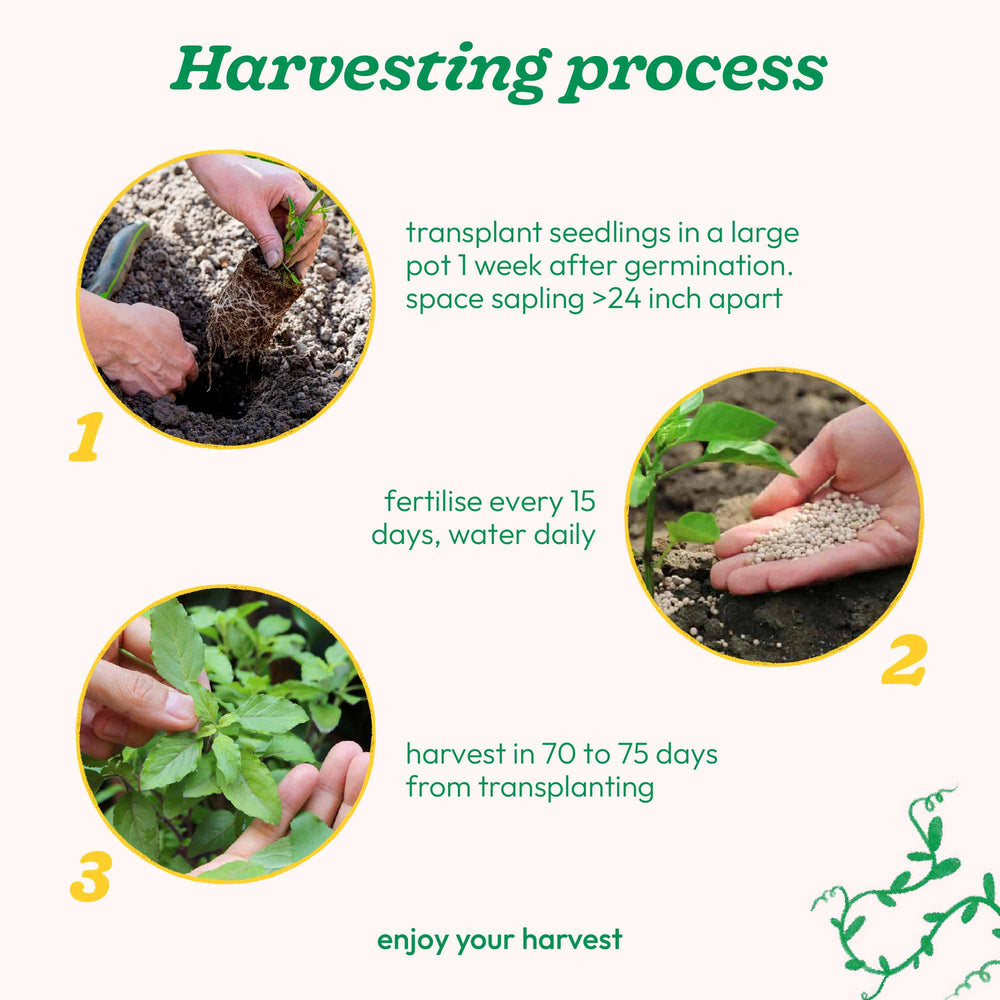 Harvesting process

1

transplant seedlings in a large pot 1 week after germination. space sapling >24 inch apart

fertilise every 15 days, water daily

2

3

harvest in 70 to 75 days from transplanting

enjoy your harvest