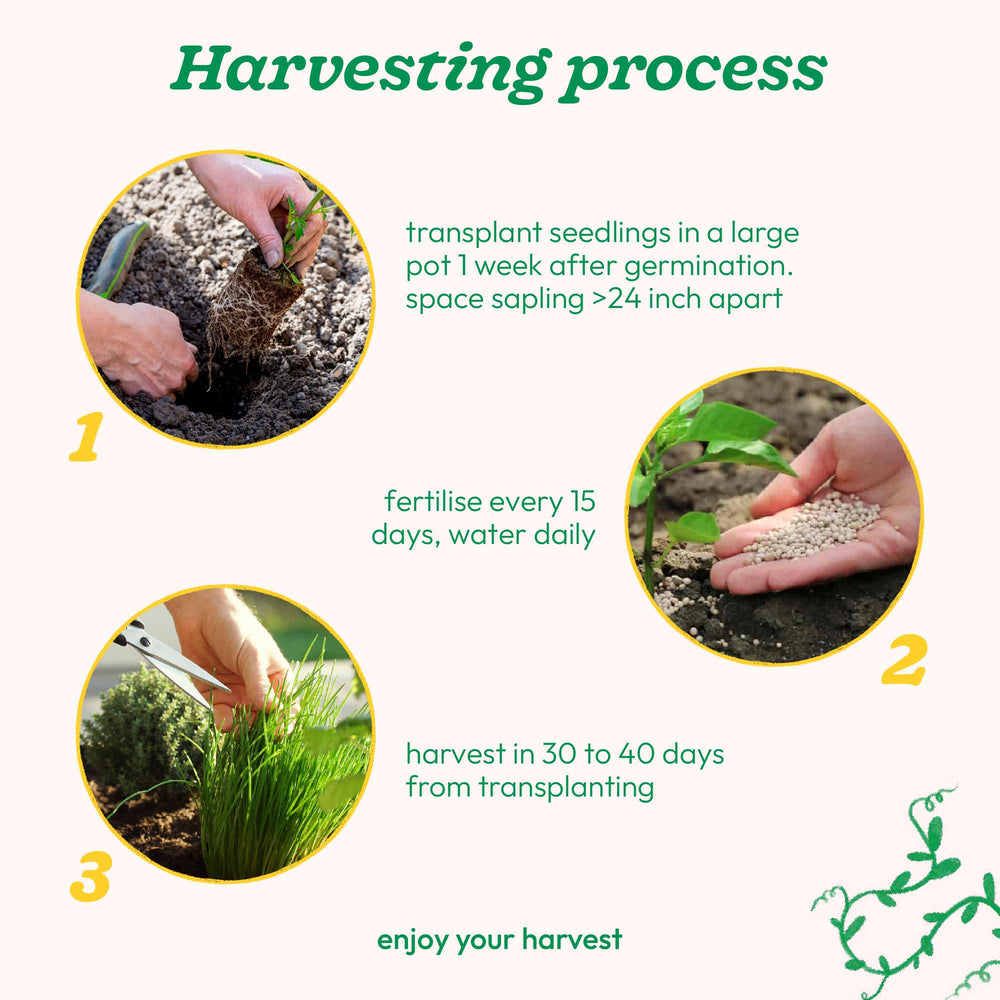 Harvesting process

1

transplant seedlings in a large pot 1 week after germination. space sapling >24 inch apart

fertilise every 15 days, water daily

2

3

harvest in 30 to 40 days from transplanting

enjoy your harvest