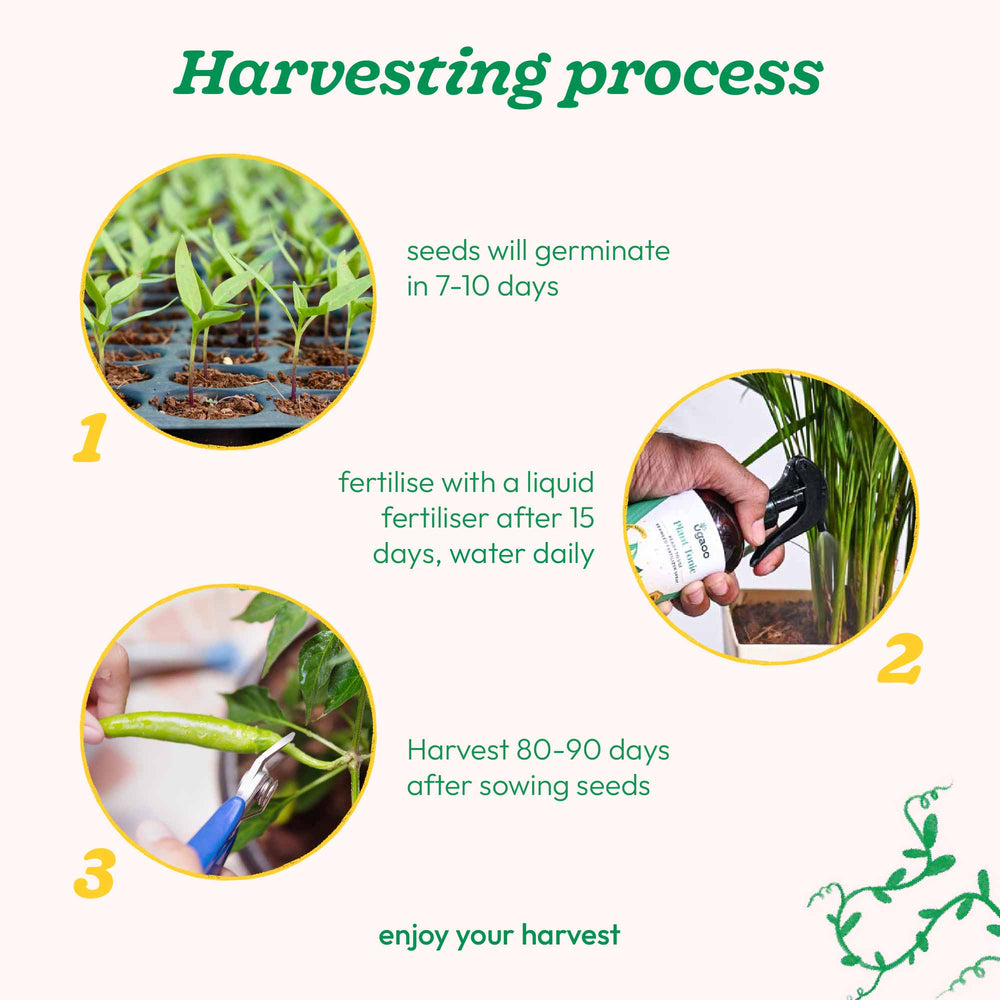 Harvesting process

1

seeds will germinate in 7-10 days

fertilise with a liquid fertiliser after 15 days, water daily

Ugaoo
Plant Tonic

2

3

Harvest 80-90 days after sowing seeds

enjoy your harvest