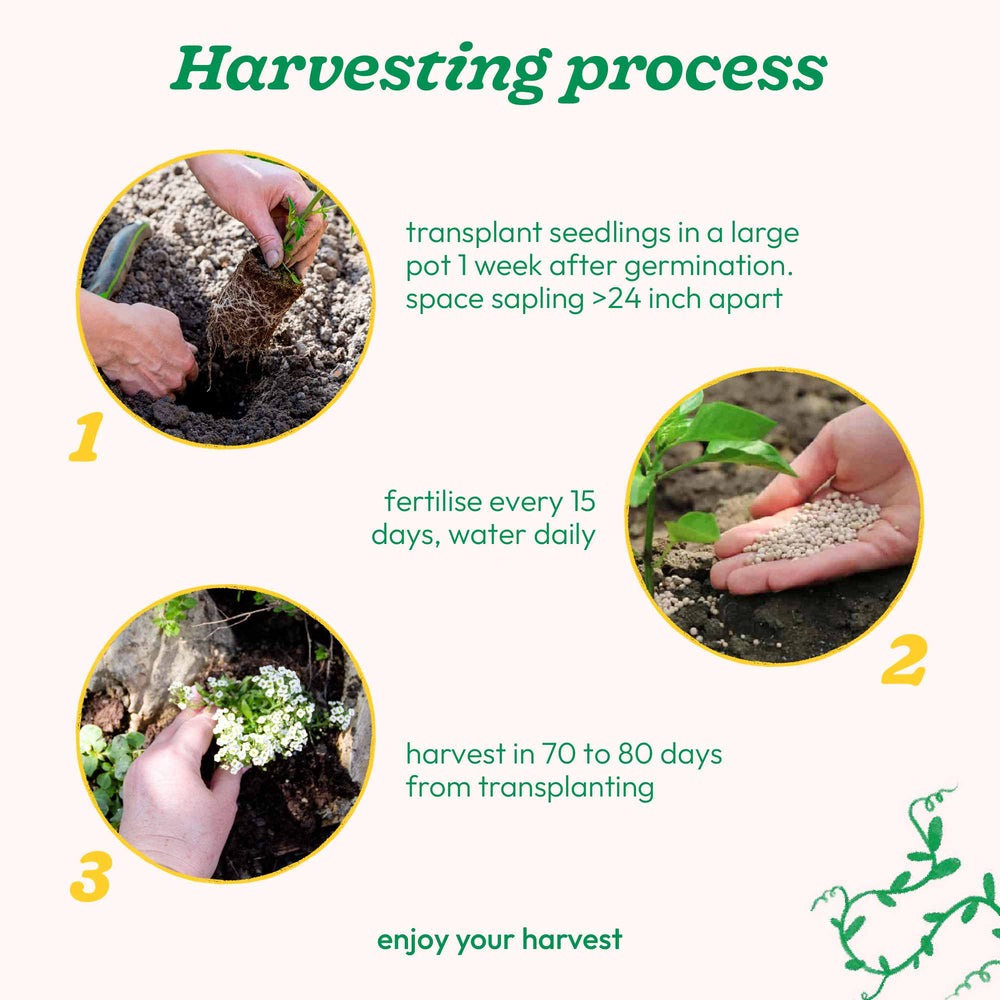 Harvesting process

1

transplant seedlings in a large pot 1 week after germination. space sapling >24 inch apart

fertilise every 15 days, water daily

2

3

harvest in 70 to 80 days from transplanting

enjoy your harvest