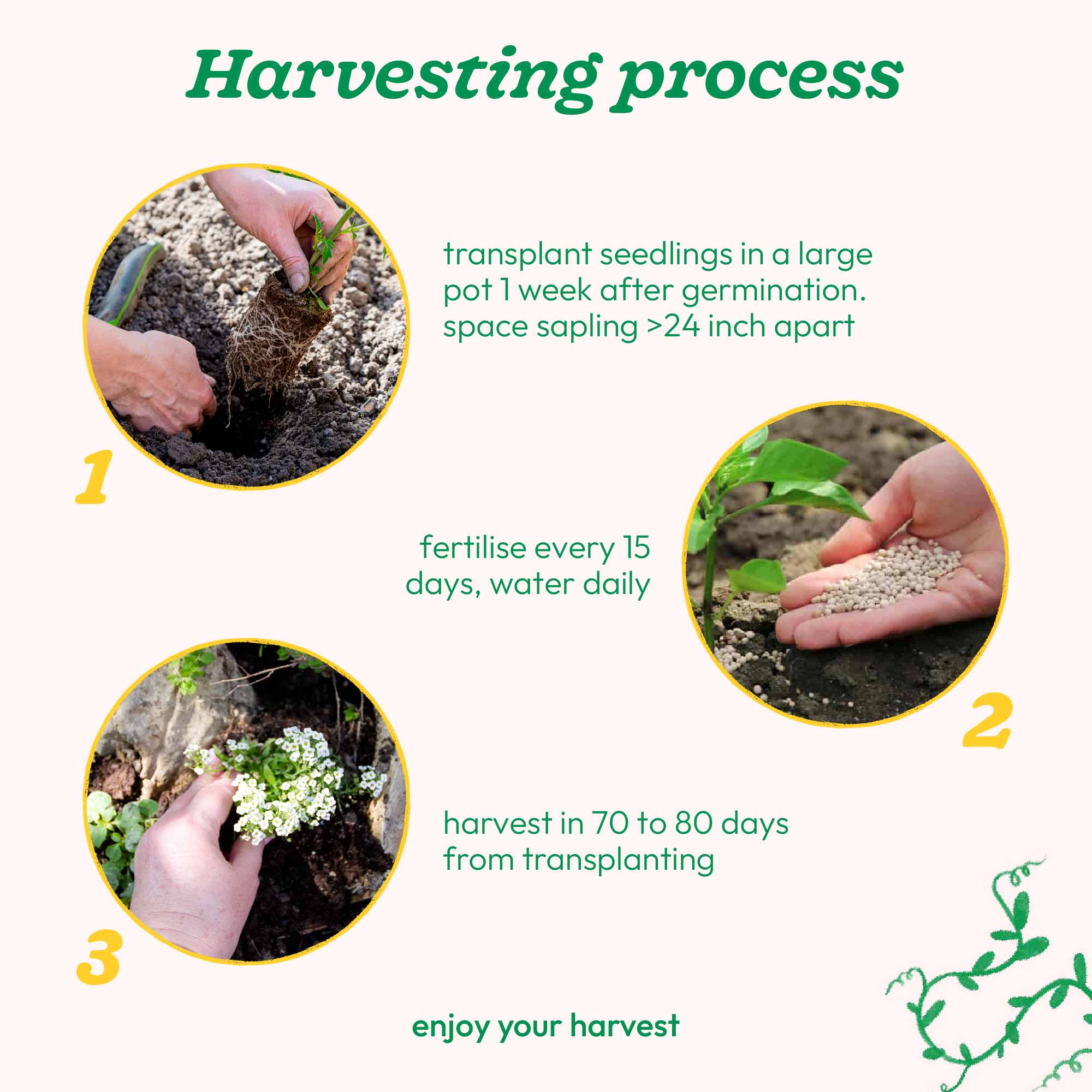 Harvesting process

1

transplant seedlings in a large pot 1 week after germination. space sapling >24 inch apart

fertilise every 15 days, water daily

2

3

harvest in 70 to 80 days from transplanting

enjoy your harvest