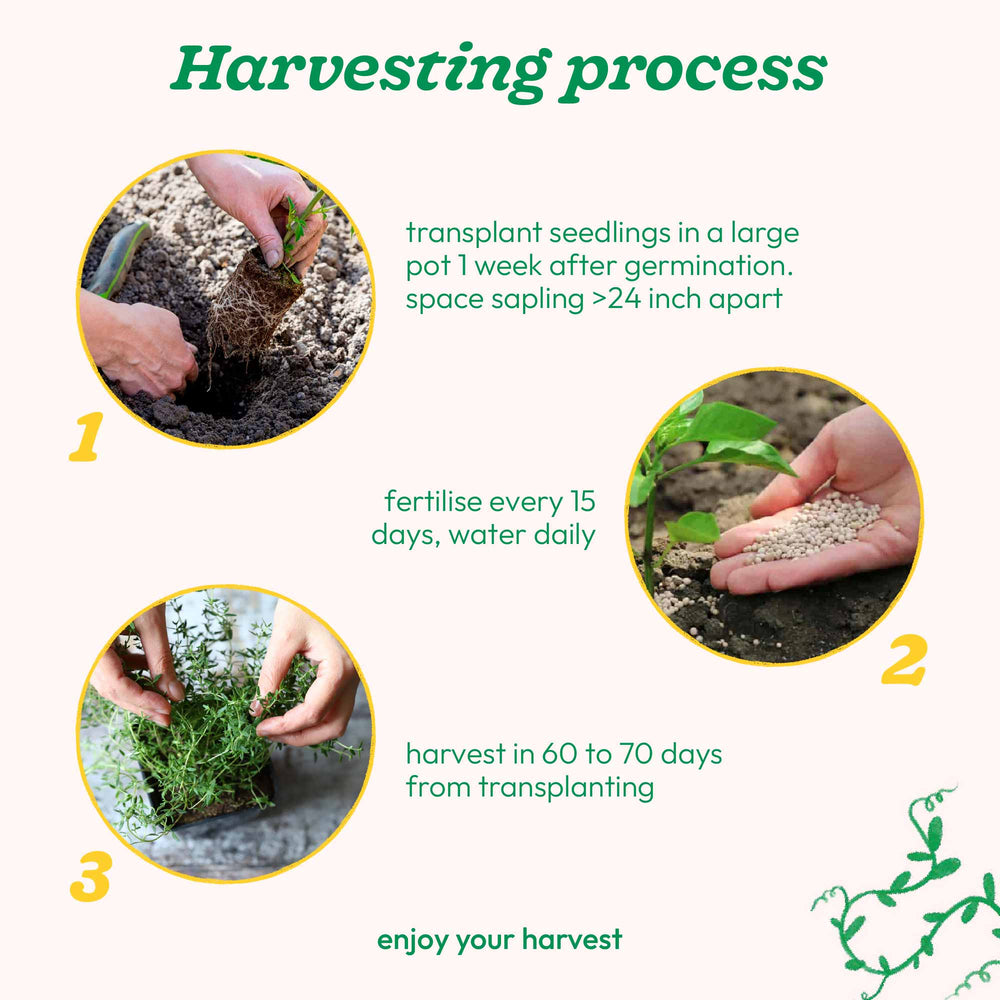 Harvesting process

1

transplant seedlings in a large pot 1 week after germination. space sapling >24 inch apart

fertilise every 15 days, water daily

2

3

harvest in 60 to 70 days from transplanting

enjoy your harvest