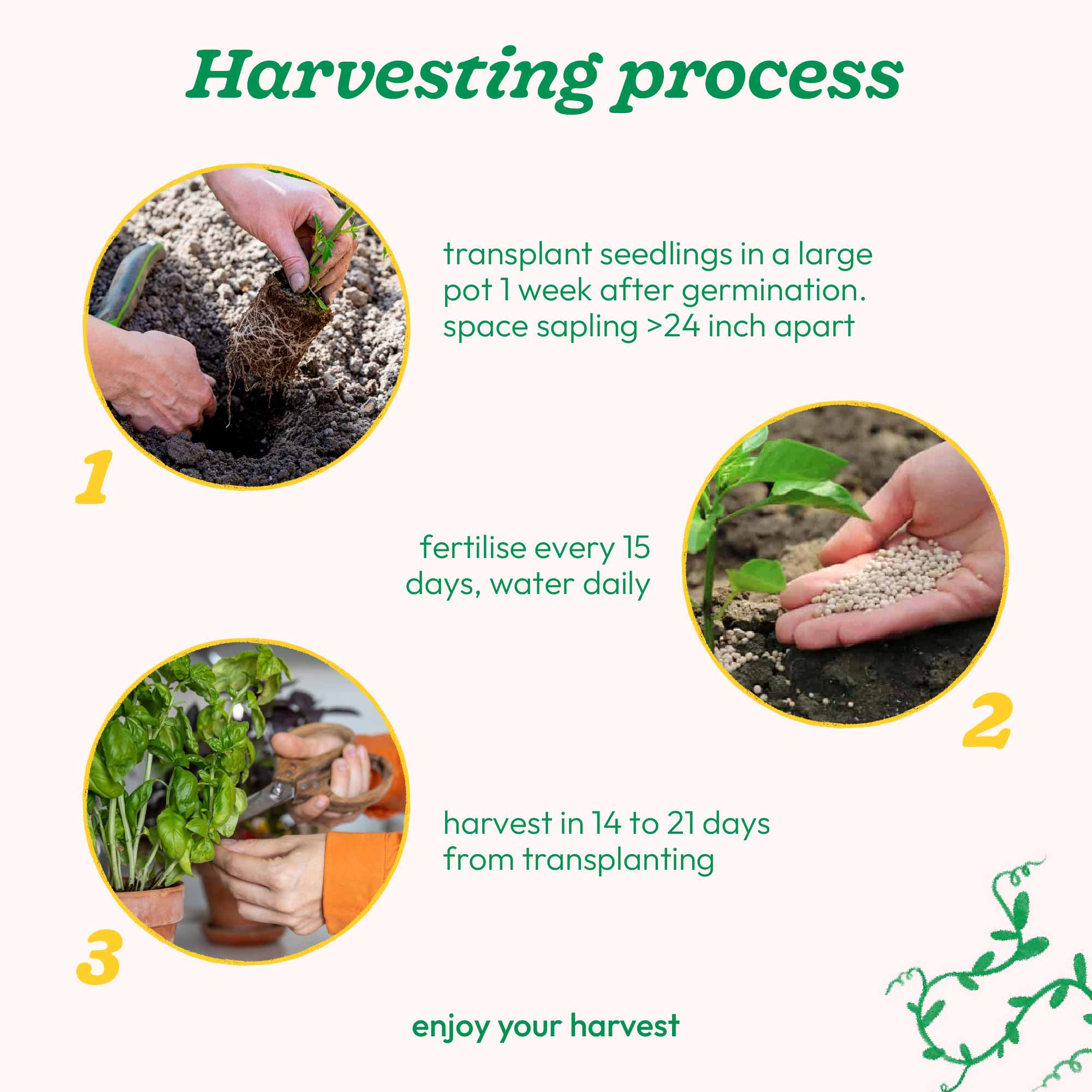 Harvesting process

1

transplant seedlings in a large pot 1 week after germination. space sapling >24 inch apart

fertilise every 15 days, water daily

2

3

harvest in 14 to 21 days from transplanting

enjoy your harvest