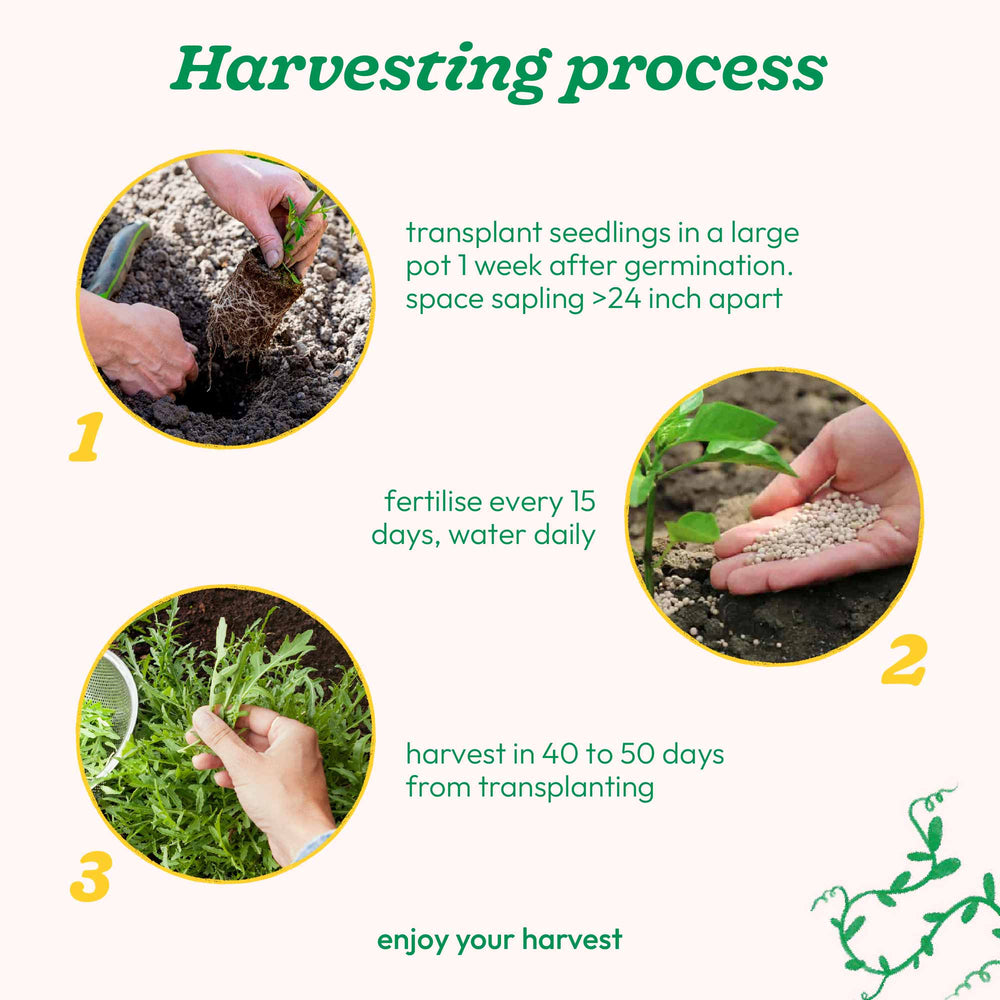 Harvesting process

1

transplant seedlings in a large pot 1 week after germination. space sapling >24 inch apart

fertilise every 15 days, water daily

2

3

harvest in 40 to 50 days from transplanting

enjoy your harvest