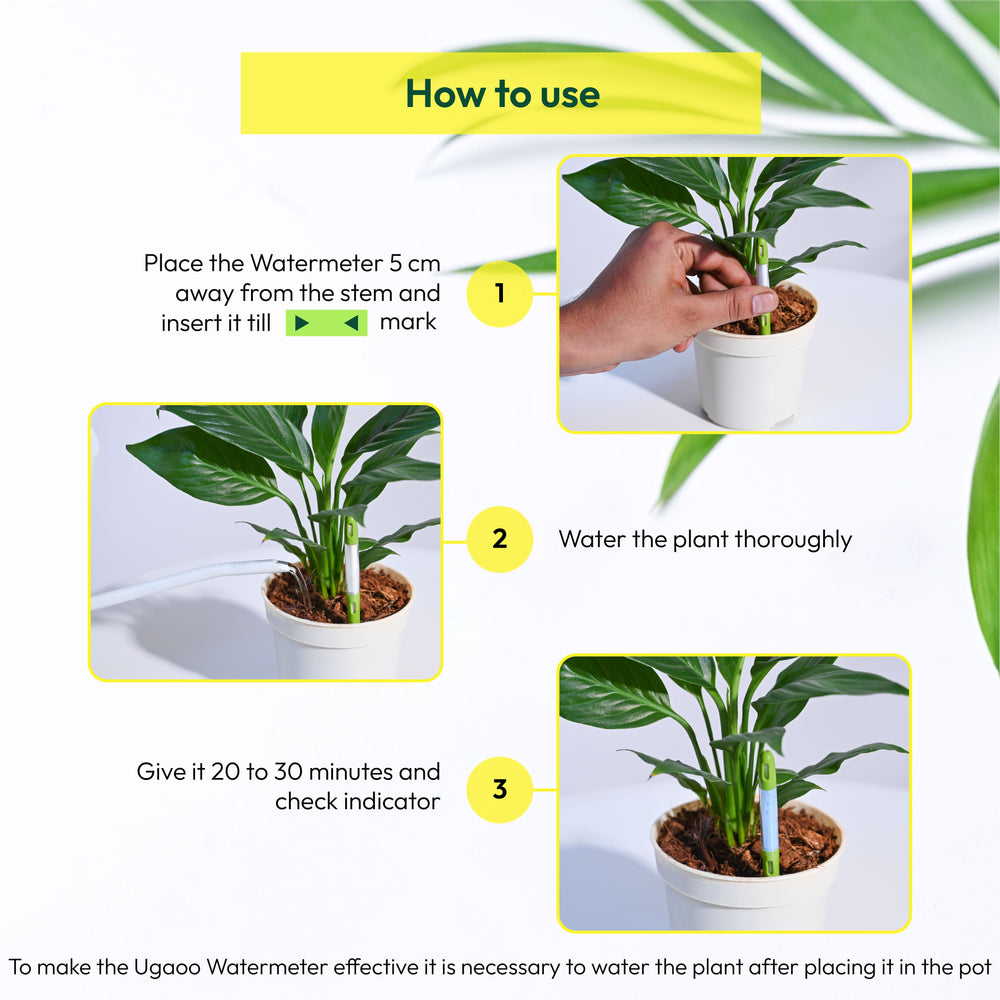 How to use

Place the Watermeter 5 cm away from the stem and insert it till ▶ ◀ mark

1

2

Water the plant thoroughly

Give it 20 to 30 minutes and check indicator

3

To make the Ugaoo Watermeter effective it is necessary to water the plant after placing it in the pot