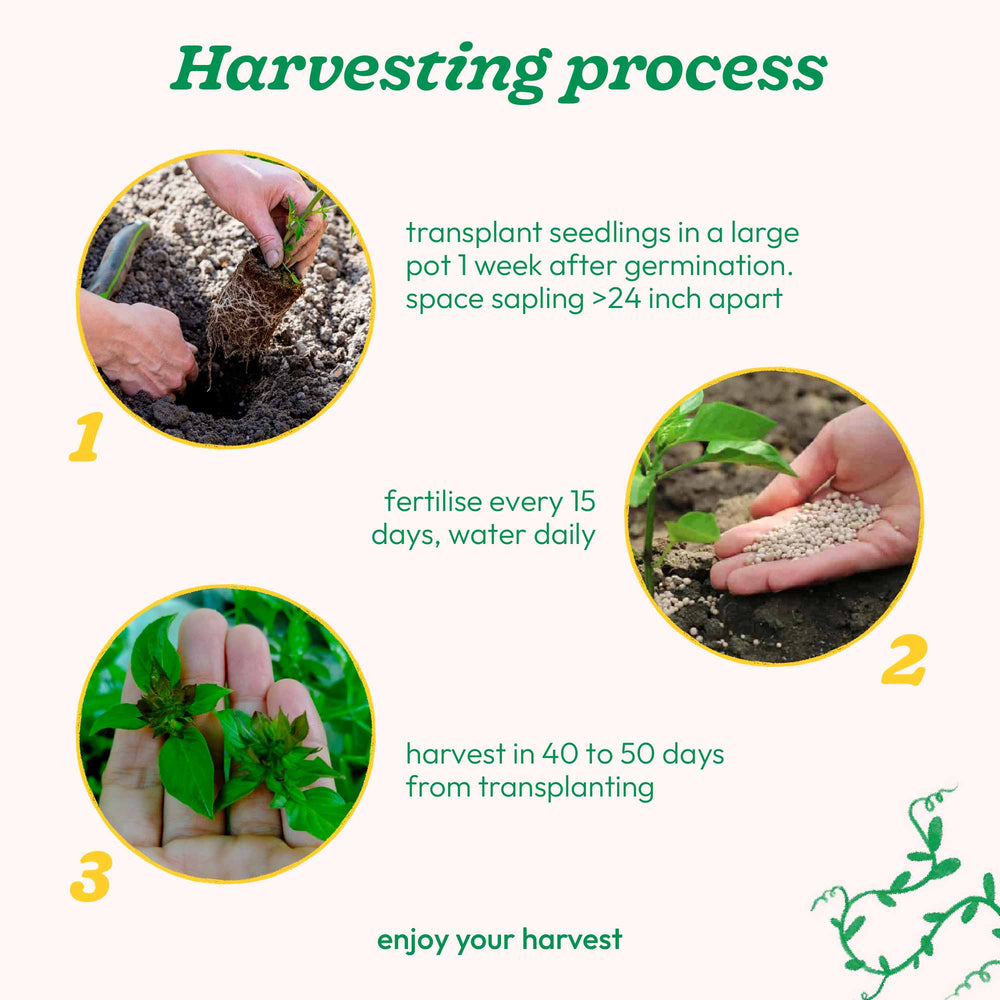 Harvesting process

1

transplant seedlings in a large pot 1 week after germination. space sapling >24 inch apart

fertilise every 15 days, water daily

2

3

harvest in 40 to 50 days from transplanting

enjoy your harvest