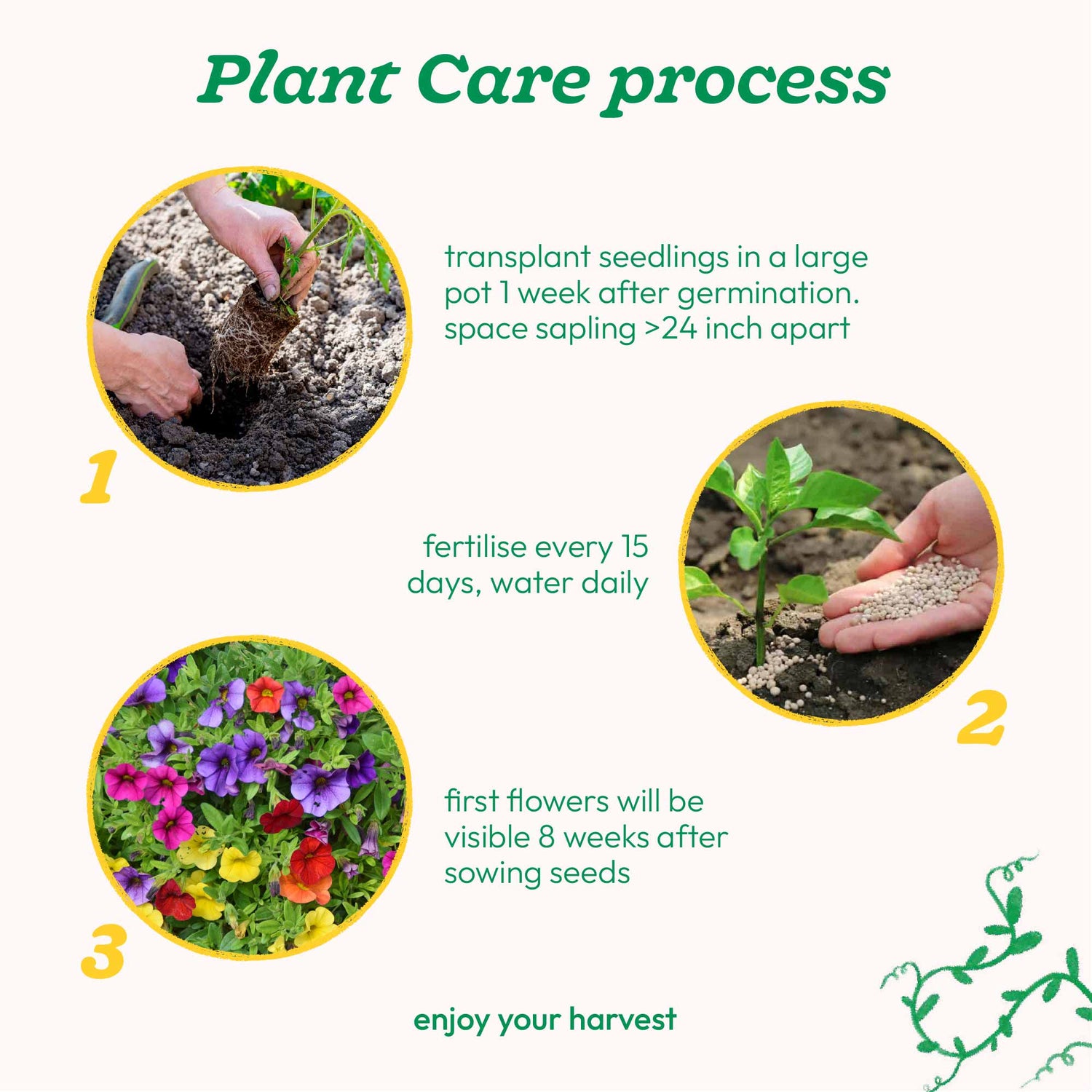 Plant Care process

1

transplant seedlings in a large pot 1 week after germination. space sapling >24 inch apart

fertilise every 15 days, water daily

2

3

first flowers will be visible 8 weeks after sowing seeds

enjoy your harvest