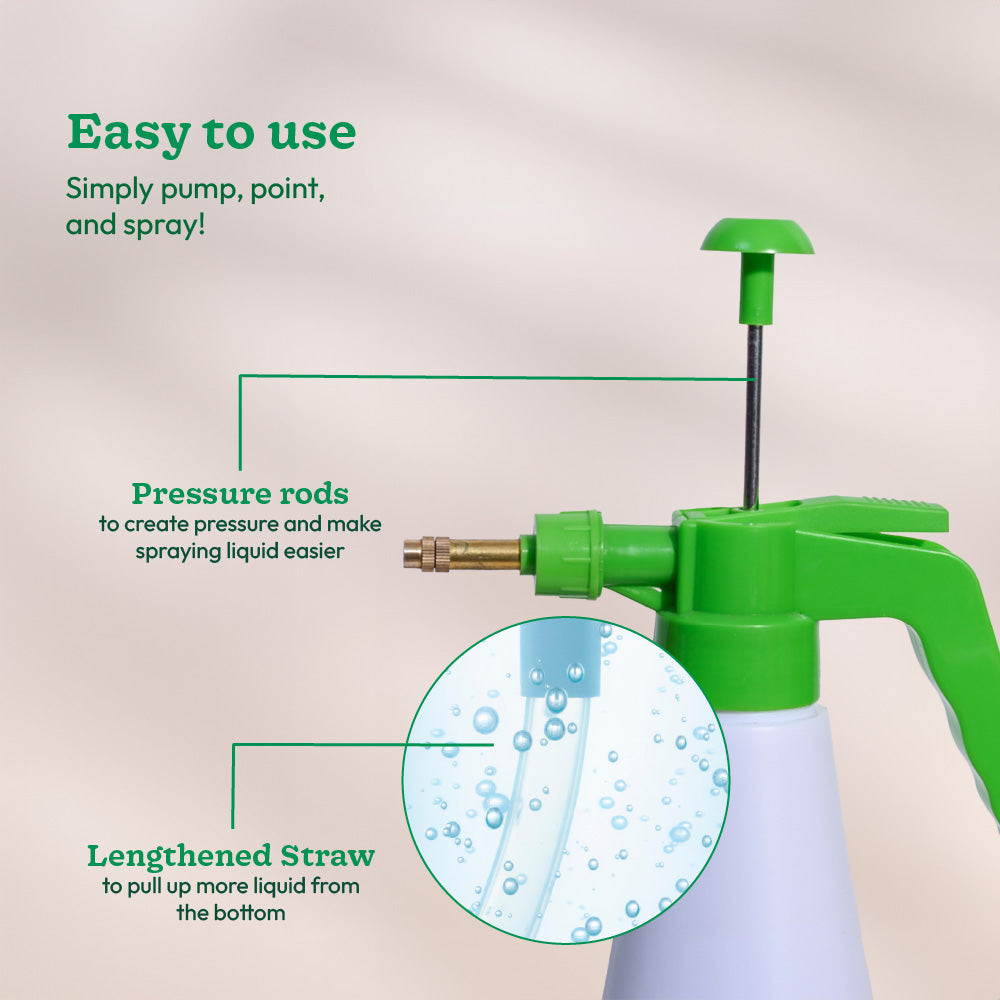 Easy to use

Simply pump, point, and spray!

Pressure rods
to create pressure and make spraying liquid easier

Lengthened Straw
to pull up more liquid from the bottom