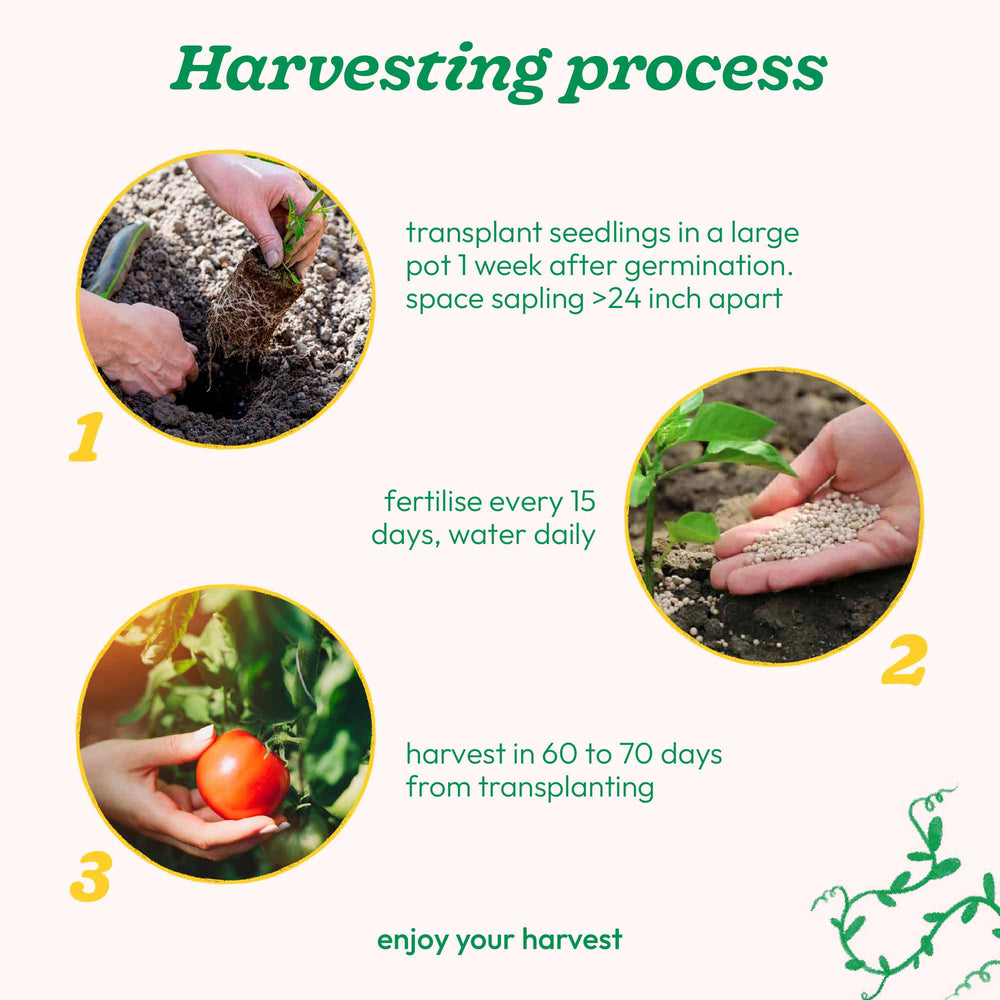 Harvesting process

1

transplant seedlings in a large pot 1 week after germination. space sapling >24 inch apart

fertilise every 15 days, water daily

2

3

harvest in 60 to 70 days from transplanting

enjoy your harvest