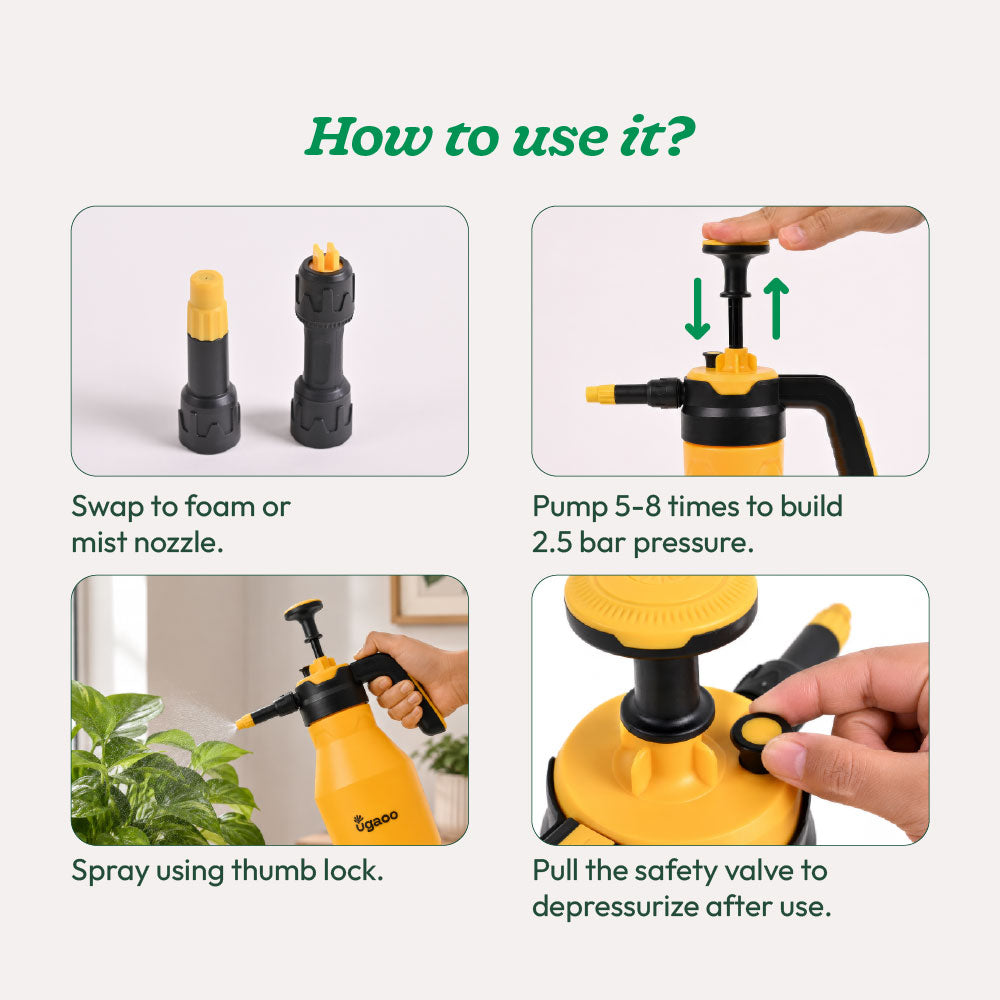 How to use it?

Swap to foam or mist nozzle.

Pump 5-8 times to build 2.5 bar pressure.

ugaoo

Spray using thumb lock.

Pull the safety valve to depressurize after use.