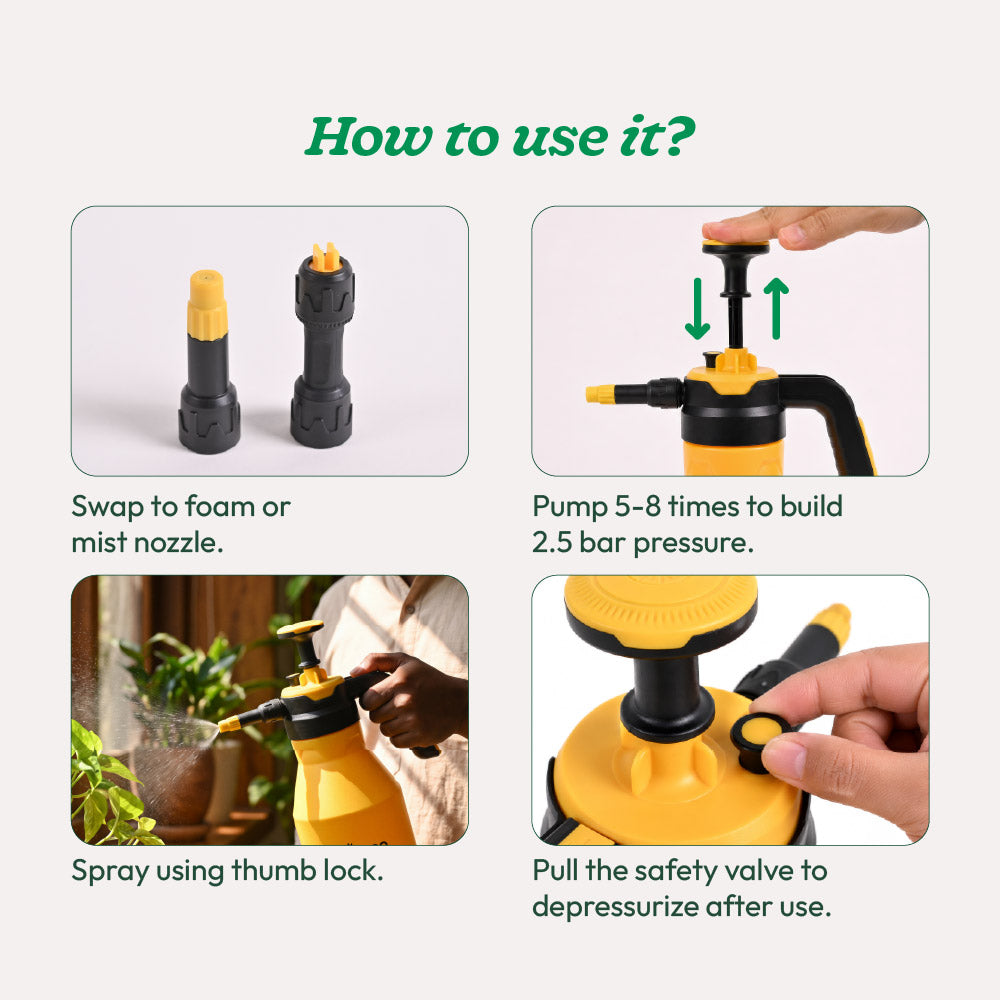 How to use it?

Swap to foam or mist nozzle.

Pump 5-8 times to build 2.5 bar pressure.

Spray using thumb lock.

Pull the safety valve to depressurize after use.