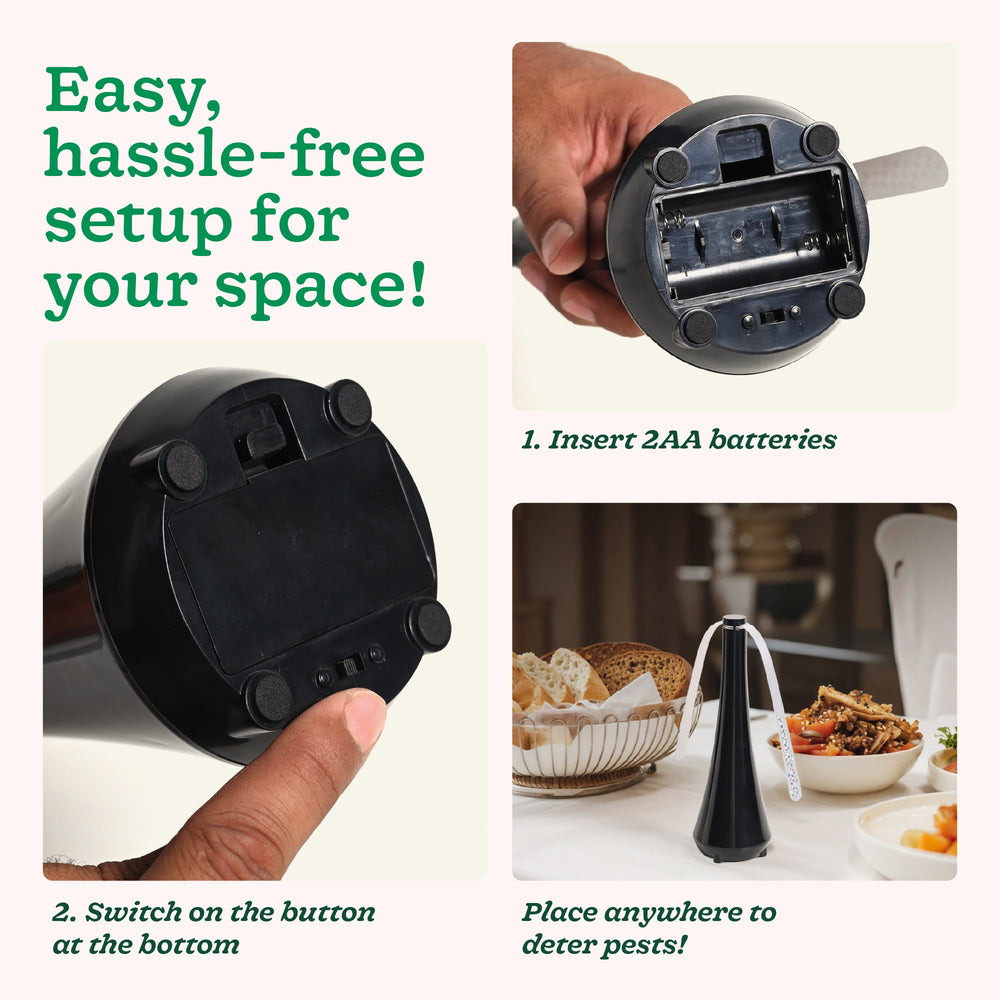 Easy, hassle-free setup for your space!

1. Insert 2AA batteries

2. Switch on the button at the bottom

Place anywhere to deter pests!