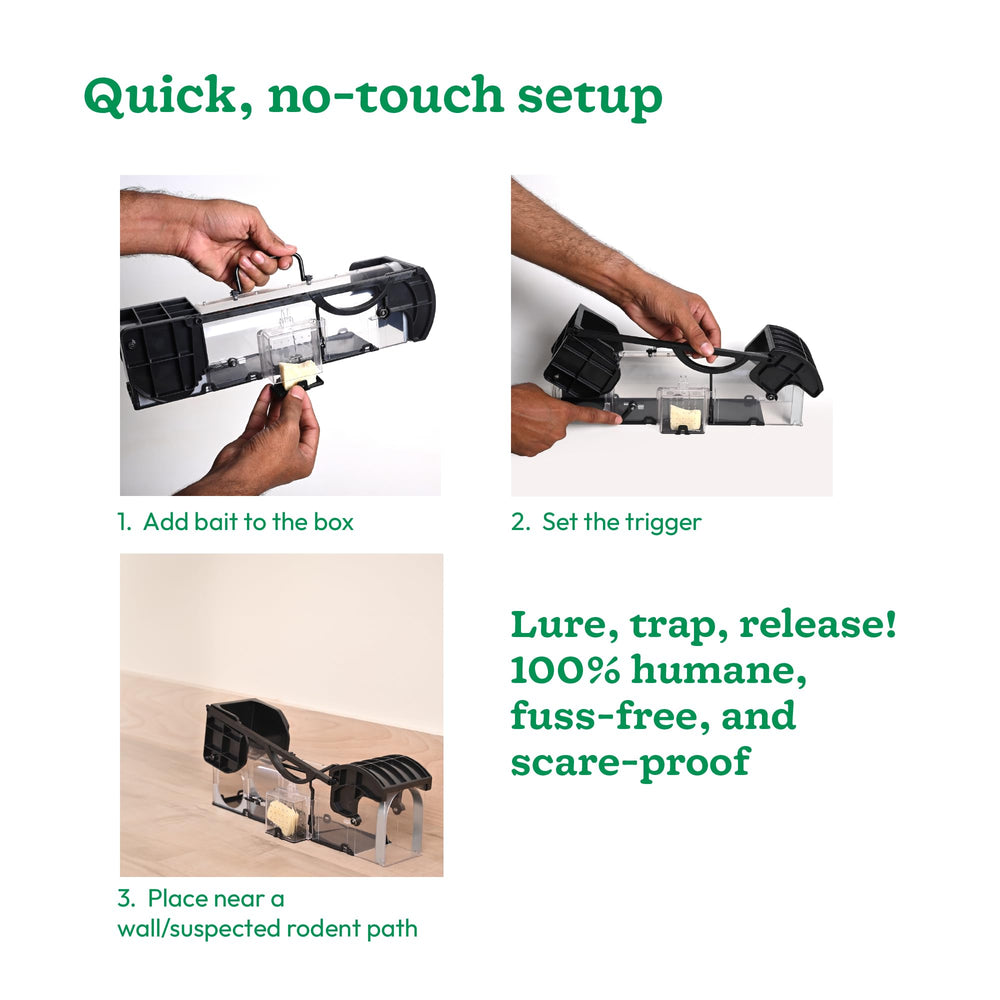 Quick, no-touch setup

1. Add bait to the box

2. Set the trigger

3. Place near a wall/suspected rodent path

Lure, trap, release! 100% humane, fuss-free, and scare-proof