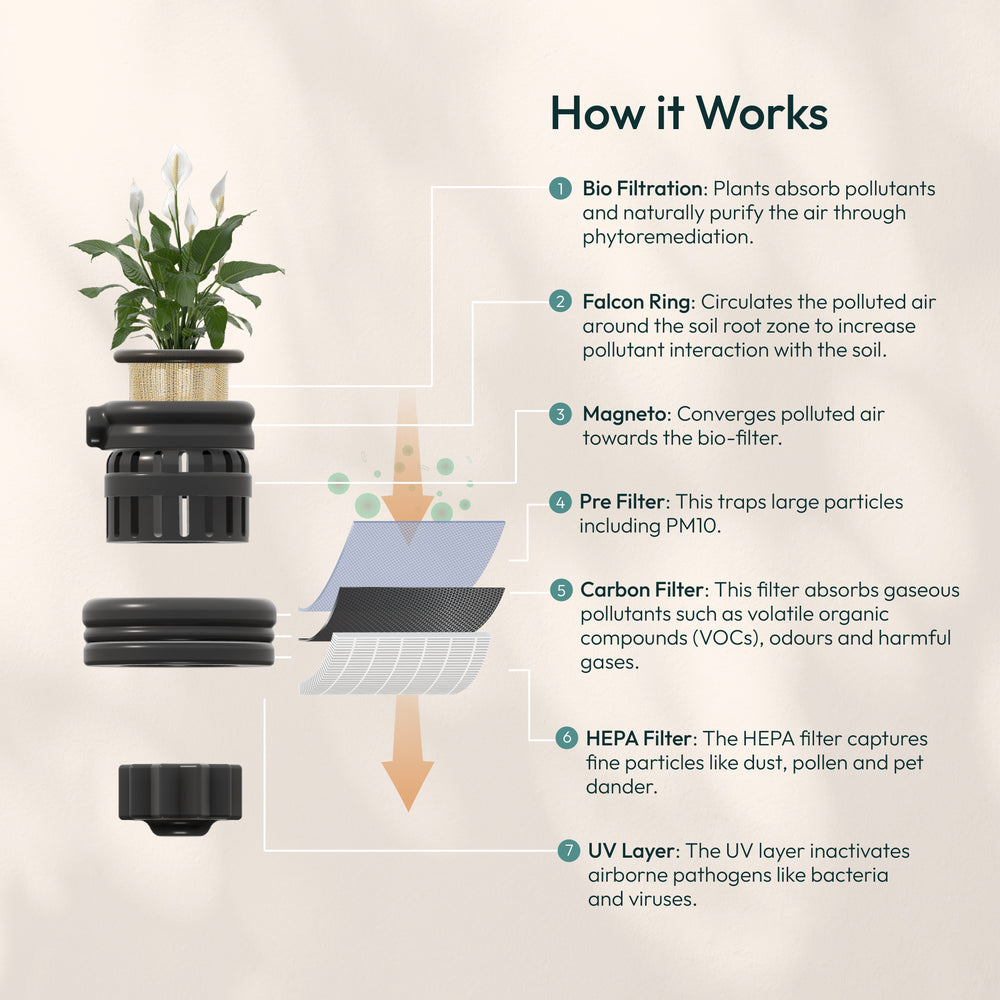 How it Works

1 Bio Filtration: Plants absorb pollutants and naturally purify the air through phytoremediation.

2 Falcon Ring: Circulates the polluted air around the soil root zone to increase pollutant interaction with the soil.

3 Magneto: Converges polluted air towards the bio-filter.

4 Pre Filter: This traps large particles including PM10.

5 Carbon Filter: This filter absorbs gaseous pollutants such as volatile organic compounds (VOCs), odours and harmful gases.

6 HEPA Filter: The HEPA filter captures fine particles like dust, pollen and pet dander.

7 UV Layer: The UV layer inactivates airborne pathogens like bacteria and viruses.