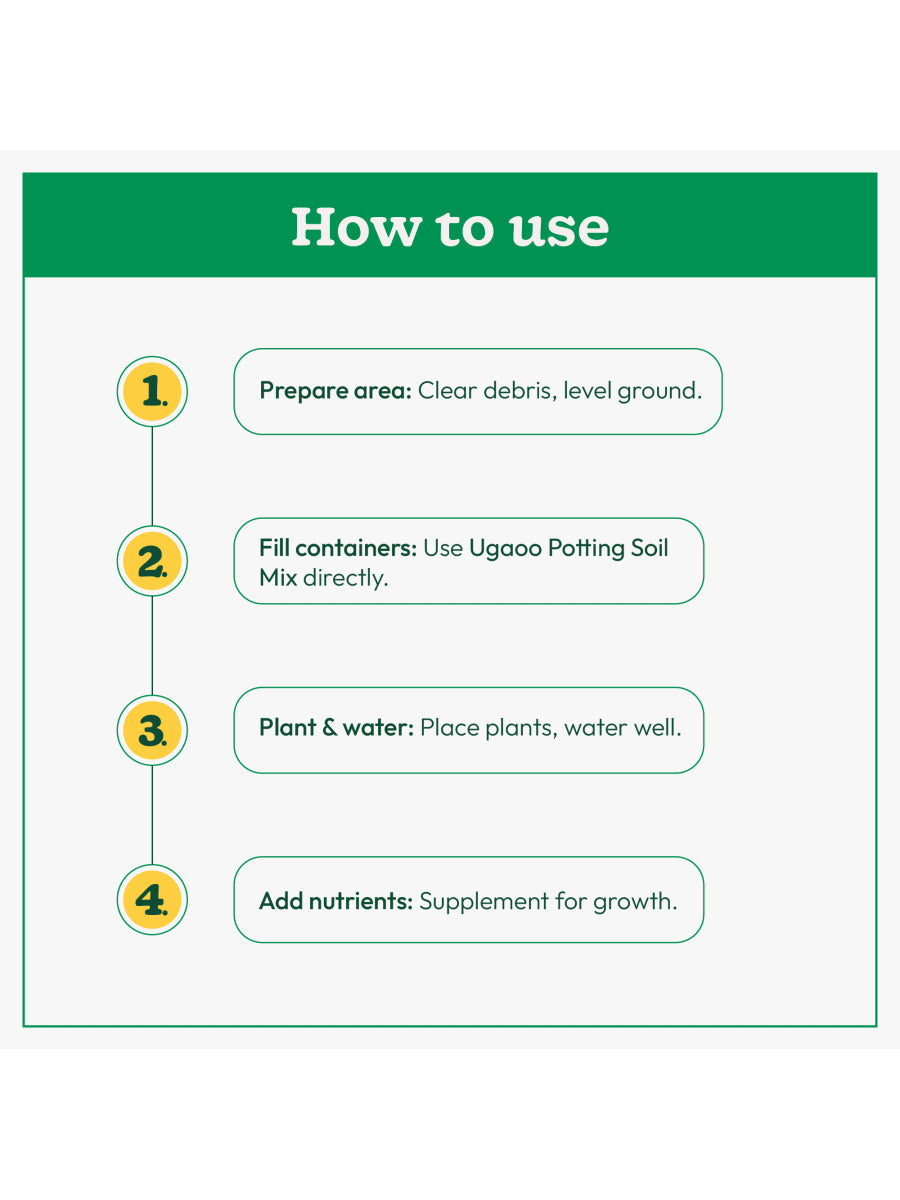 How to use

1. Prepare area: Clear debris, level ground.

2. Fill containers: Use Ugaoo Potting Soil Mix directly.

3. Plant & water: Place plants, water well.

4. Add nutrients: Supplement for growth.