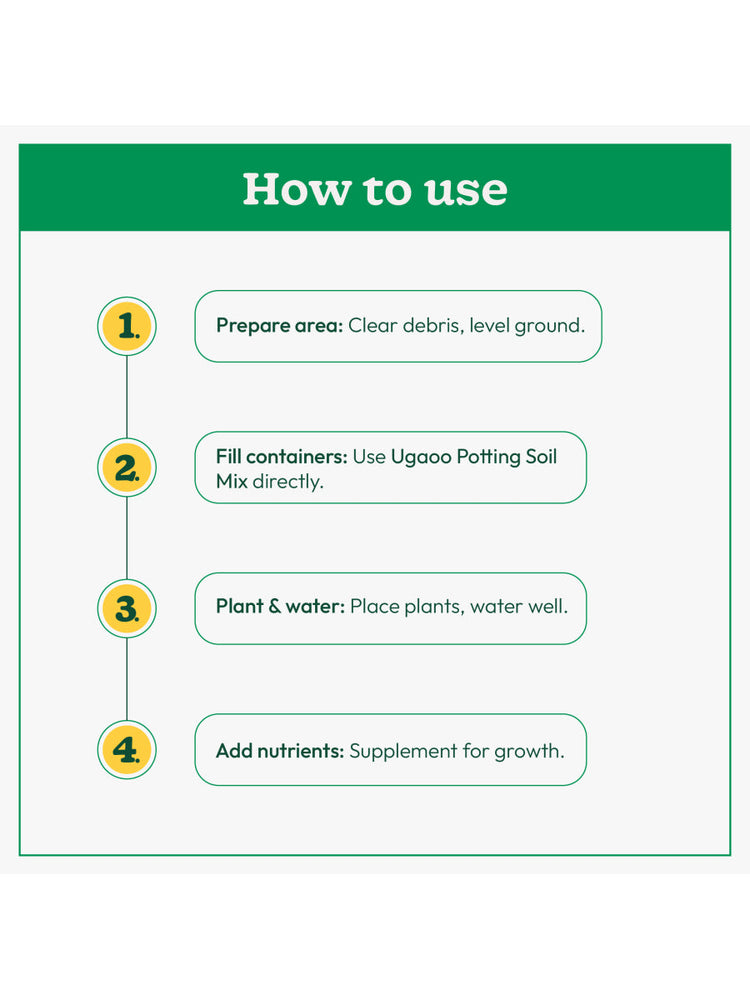 How to use

1. Prepare area: Clear debris, level ground.

2. Fill containers: Use Ugaoo Potting Soil Mix directly.

3. Plant & water: Place plants, water well.

4. Add nutrients: Supplement for growth.