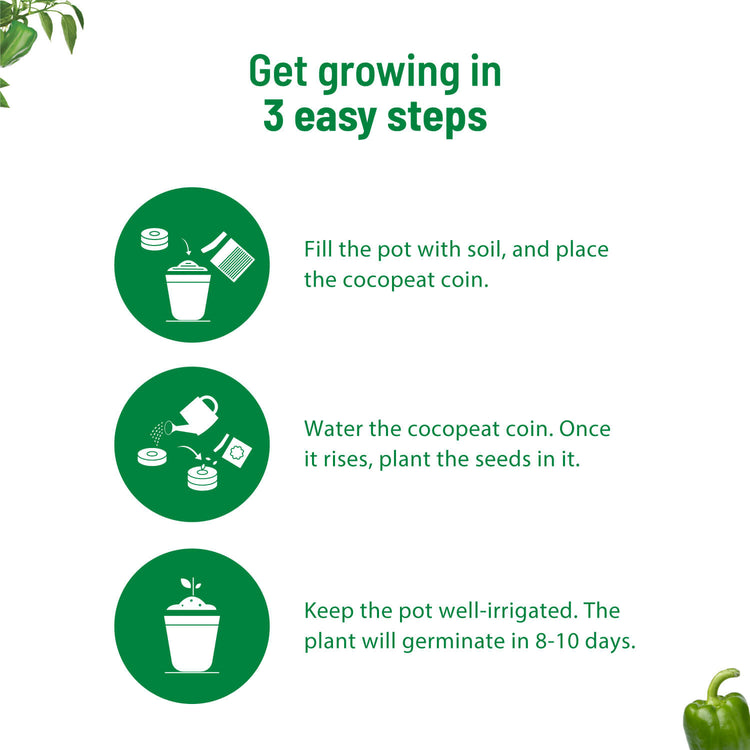 Get growing in 3 easy steps

Fill the pot with soil, and place the cocopeat coin.

Water the cocopeat coin. Once it rises, plant the seeds in it.

Keep the pot well-irrigated. The plant will germinate in 8-10 days.