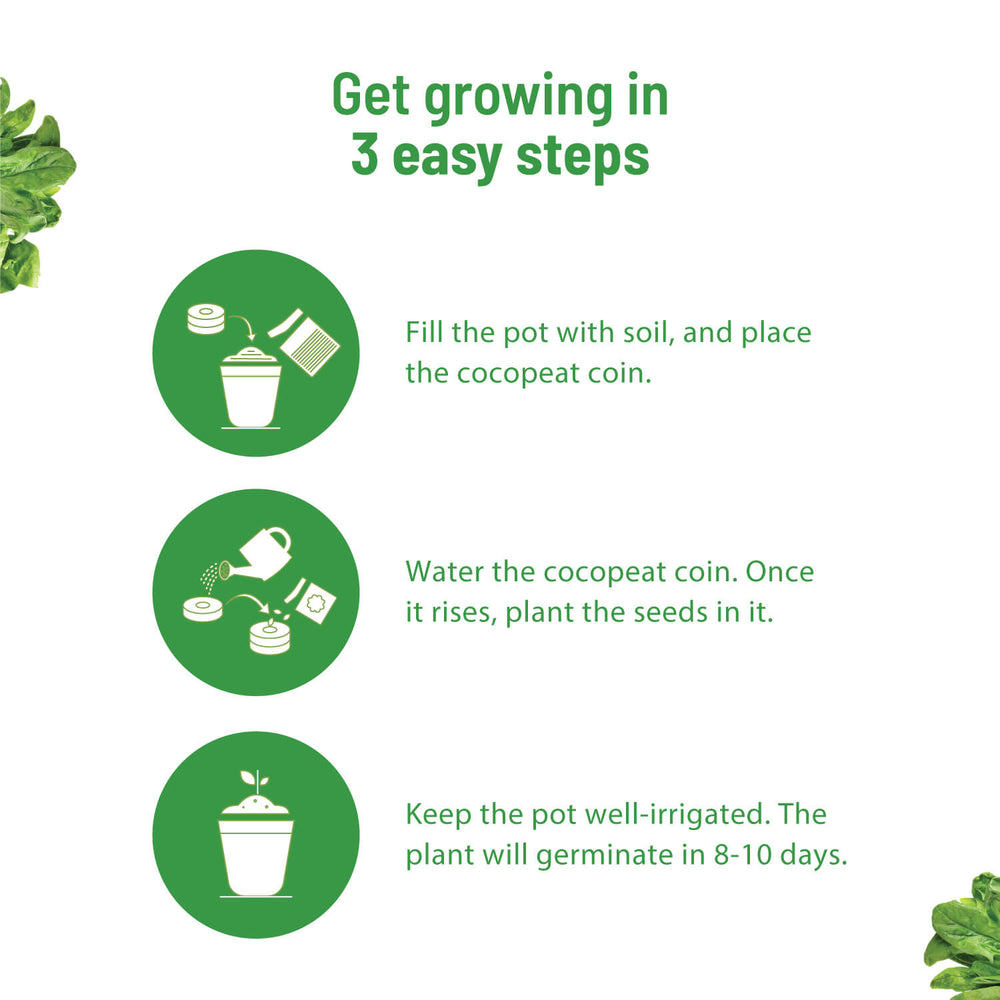 Get growing in
3 easy steps

Fill the pot with soil, and place the cocopeat coin.

Water the cocopeat coin. Once it rises, plant the seeds in it.

Keep the pot well-irrigated. The plant will germinate in 8-10 days.