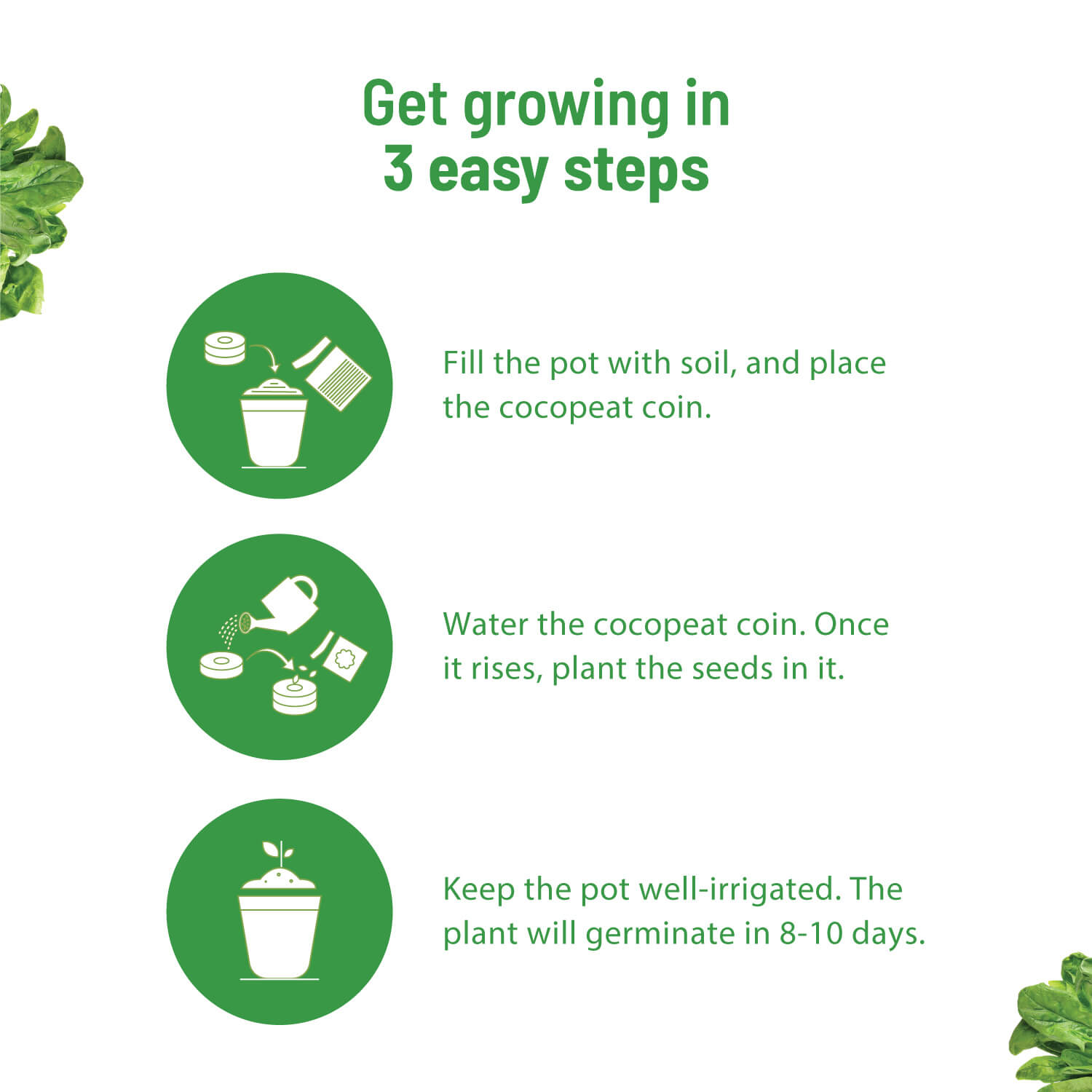 Get growing in
3 easy steps

Fill the pot with soil, and place the cocopeat coin.

Water the cocopeat coin. Once it rises, plant the seeds in it.

Keep the pot well-irrigated. The plant will germinate in 8-10 days.